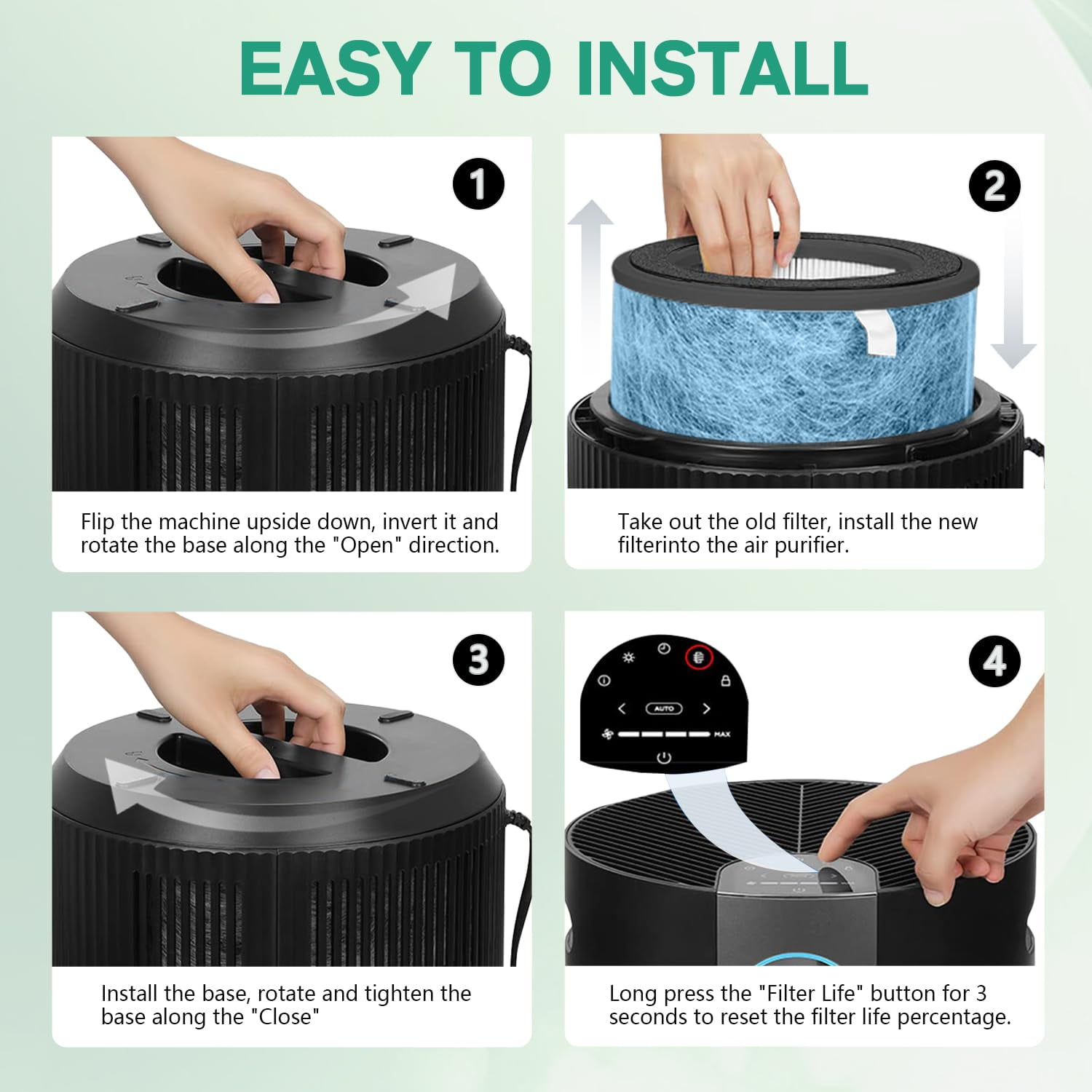 EASY TO INSTALL

1

Flip the machine upside down, invert it and rotate the base along the "Open" direction.

2

Take out the old filter, install the new filterinto the air purifier.

3

Install the base, rotate and tighten the base along the "Close"

4

AUTO

MAX

Long press the "Filter Life" button for 3 seconds to reset the filter life percentage.