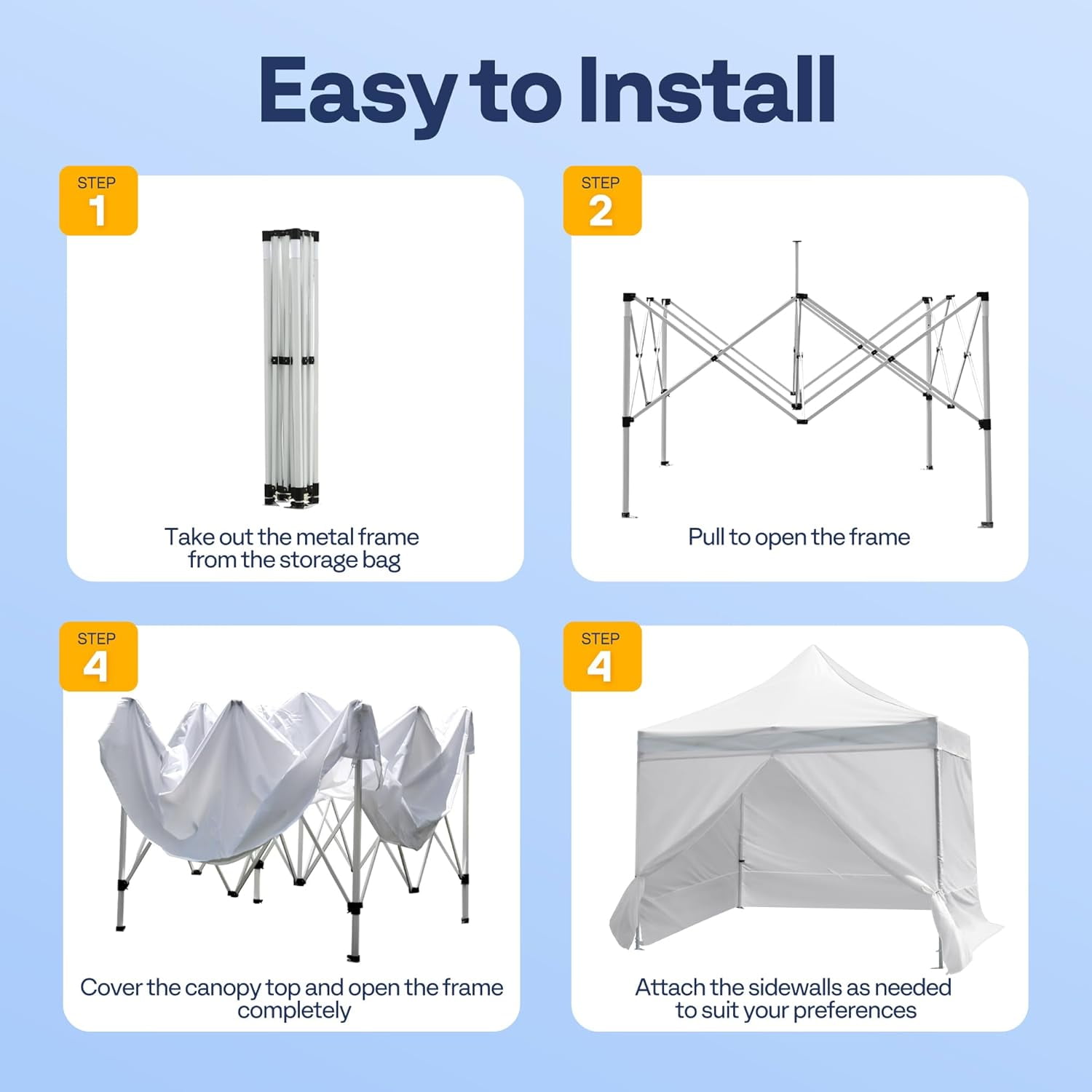 Easy to Install

STEP
1

Take out the metal frame from the storage bag

STEP
2

Pull to open the frame

STEP
4

Cover the canopy top and open the frame completely

STEP
4

Attach the sidewalls as needed to suit your preferences