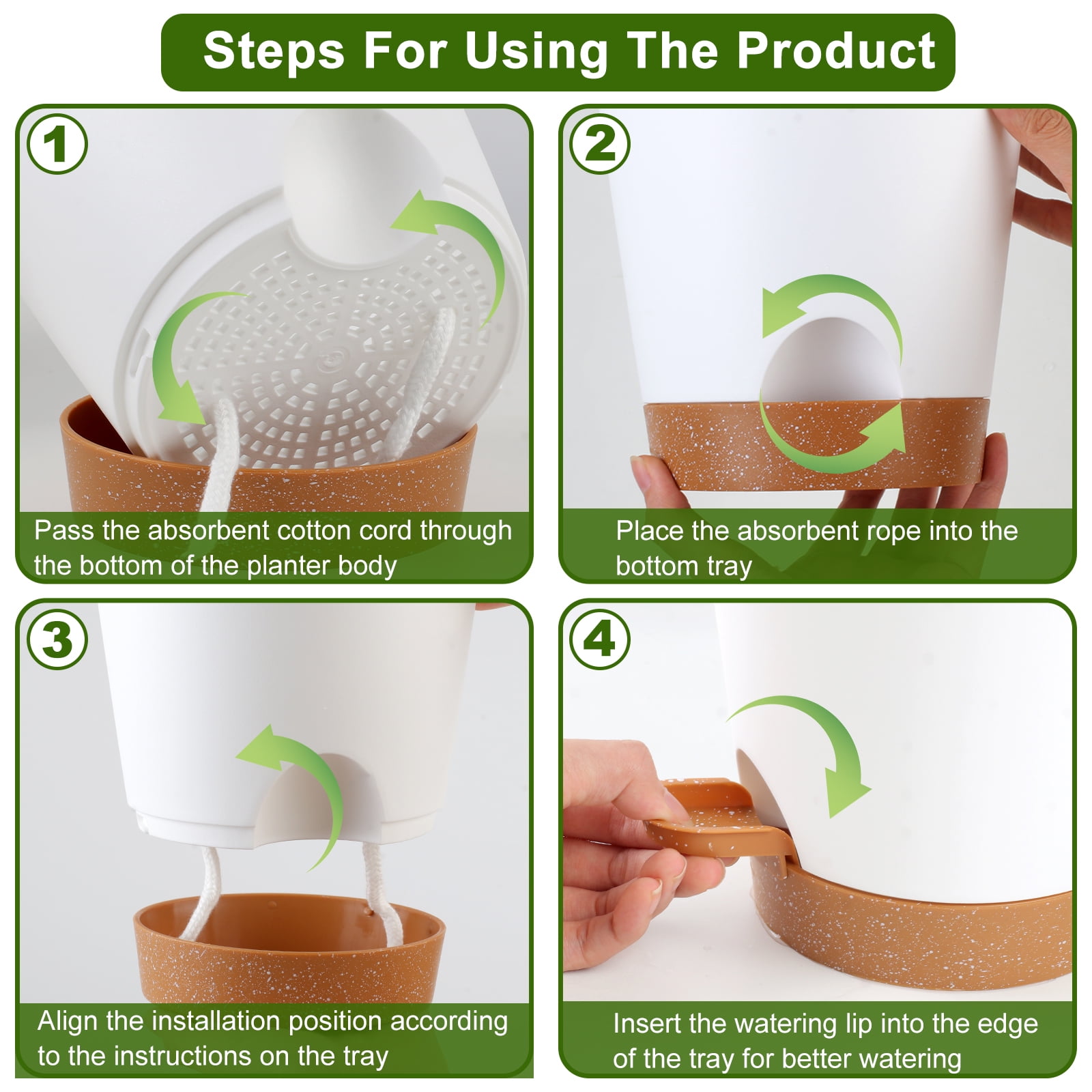 Steps For Using The Product

1

Pass the absorbent cotton cord through the bottom of the planter body

2

Place the absorbent rope into the bottom tray

3

Align the installation position according to the instructions on the tray

4

Insert the watering lip into the edge of the tray for better watering