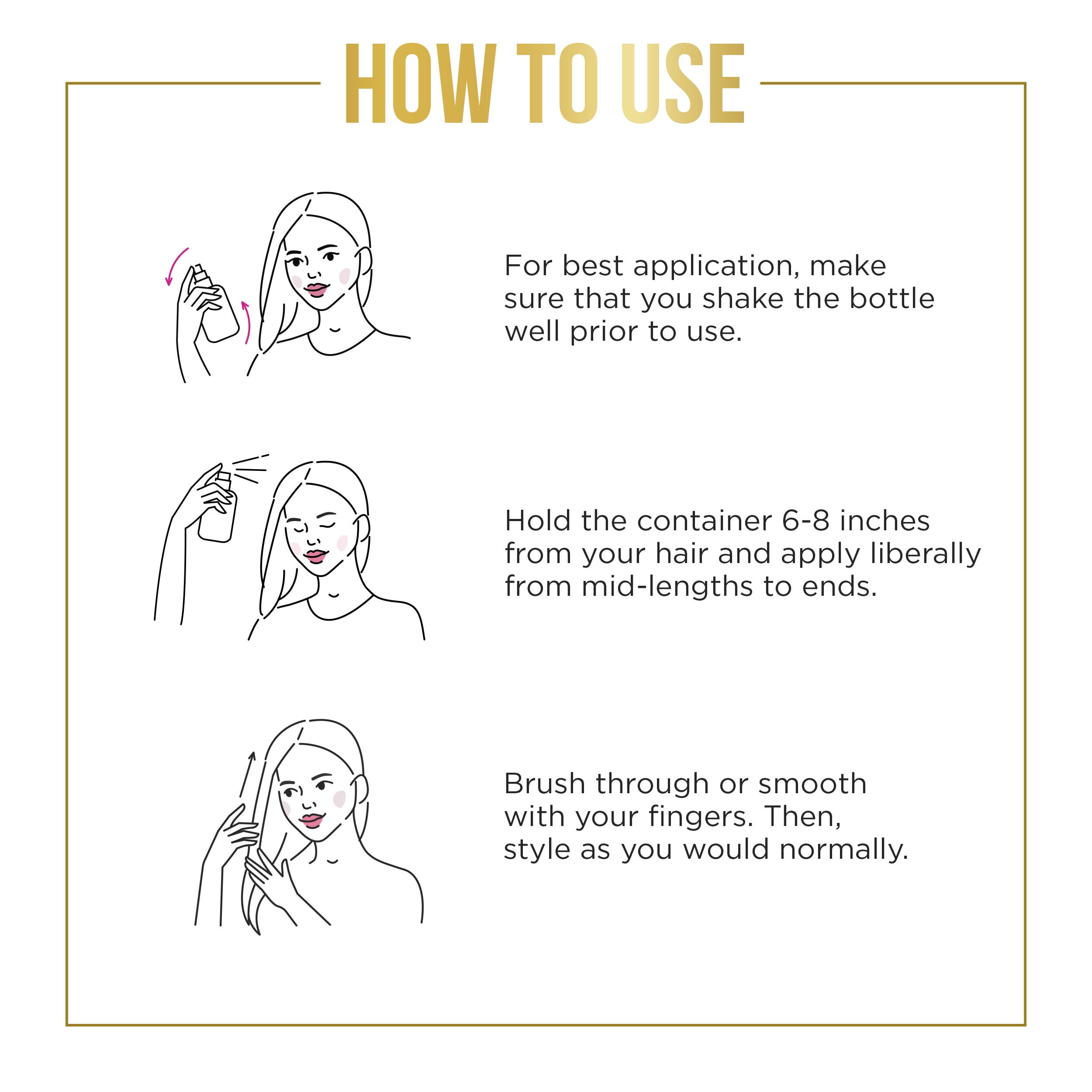 HOW TO USE

For best application, make sure that you shake the bottle well prior to use.

Hold the container 6-8 inches from your hair and apply liberally from mid-lengths to ends.

Brush through or smooth with your fingers. Then, style as you would normally.