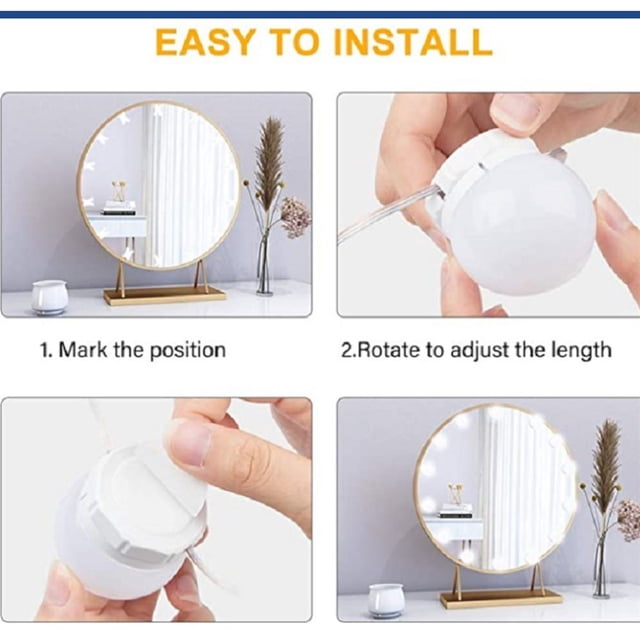 EASY TO INSTALL

1. Mark the position

2.Rotate to adjust the length