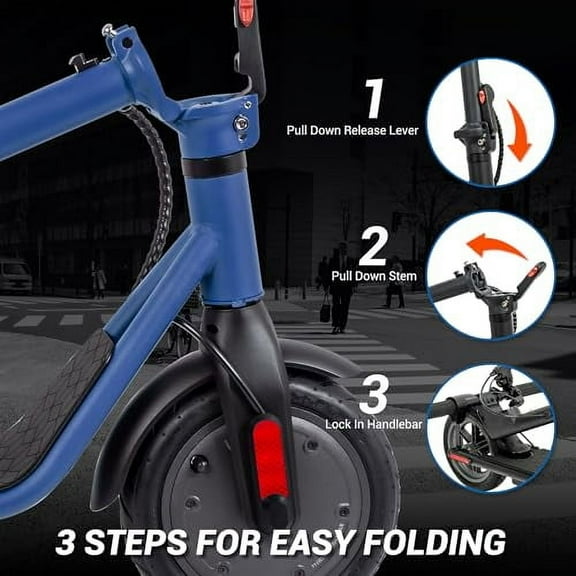 1
Pull Down Release Lever

2
Pull Down Stem

3
Lock In Handlebar

3 STEPS FOR EASY FOLDING