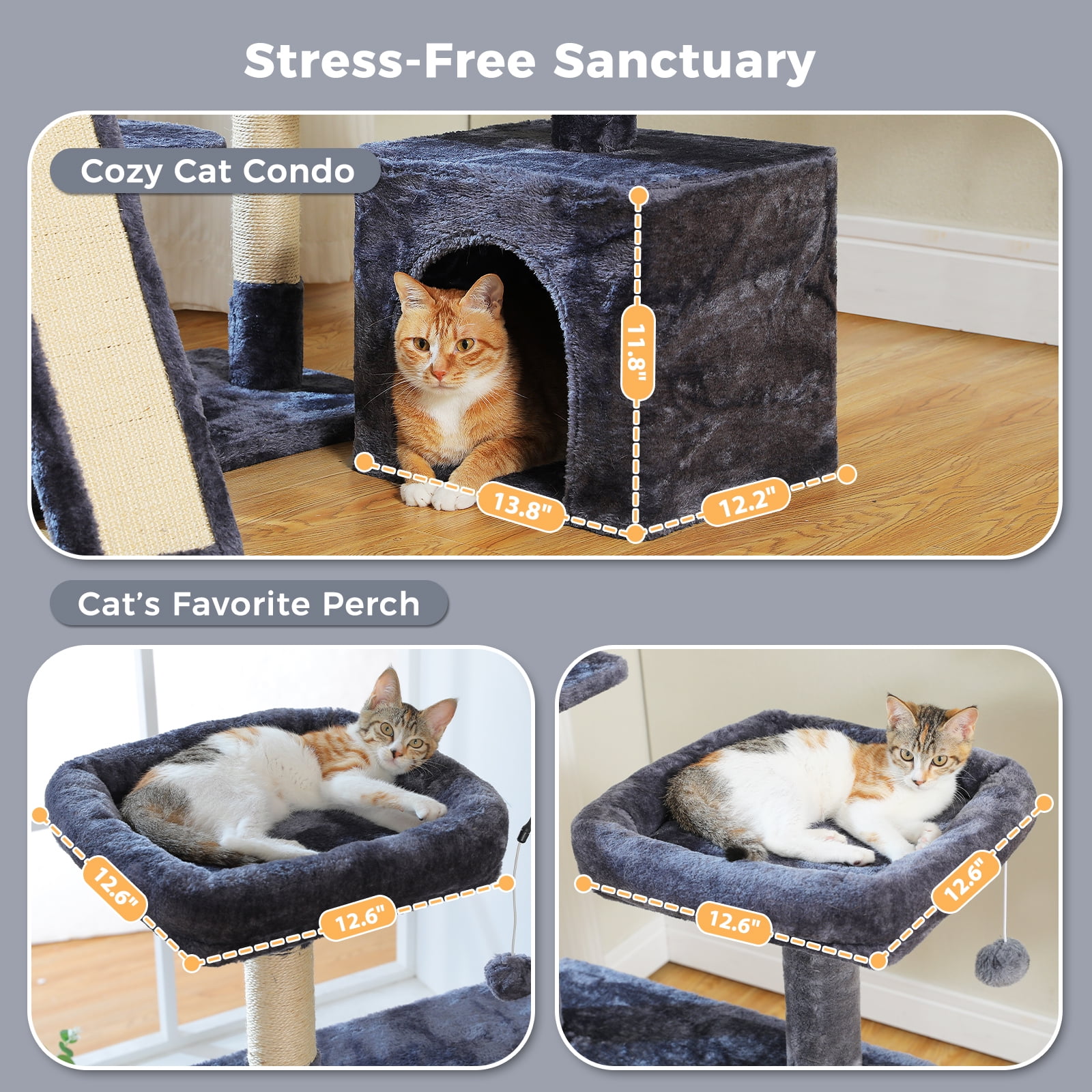 Stress-Free Sanctuary

Cozy Cat Condo

11.8"

13.8"

12.2"

Cat's Favorite Perch

12.6"

12.6"

12.6"

12.6"