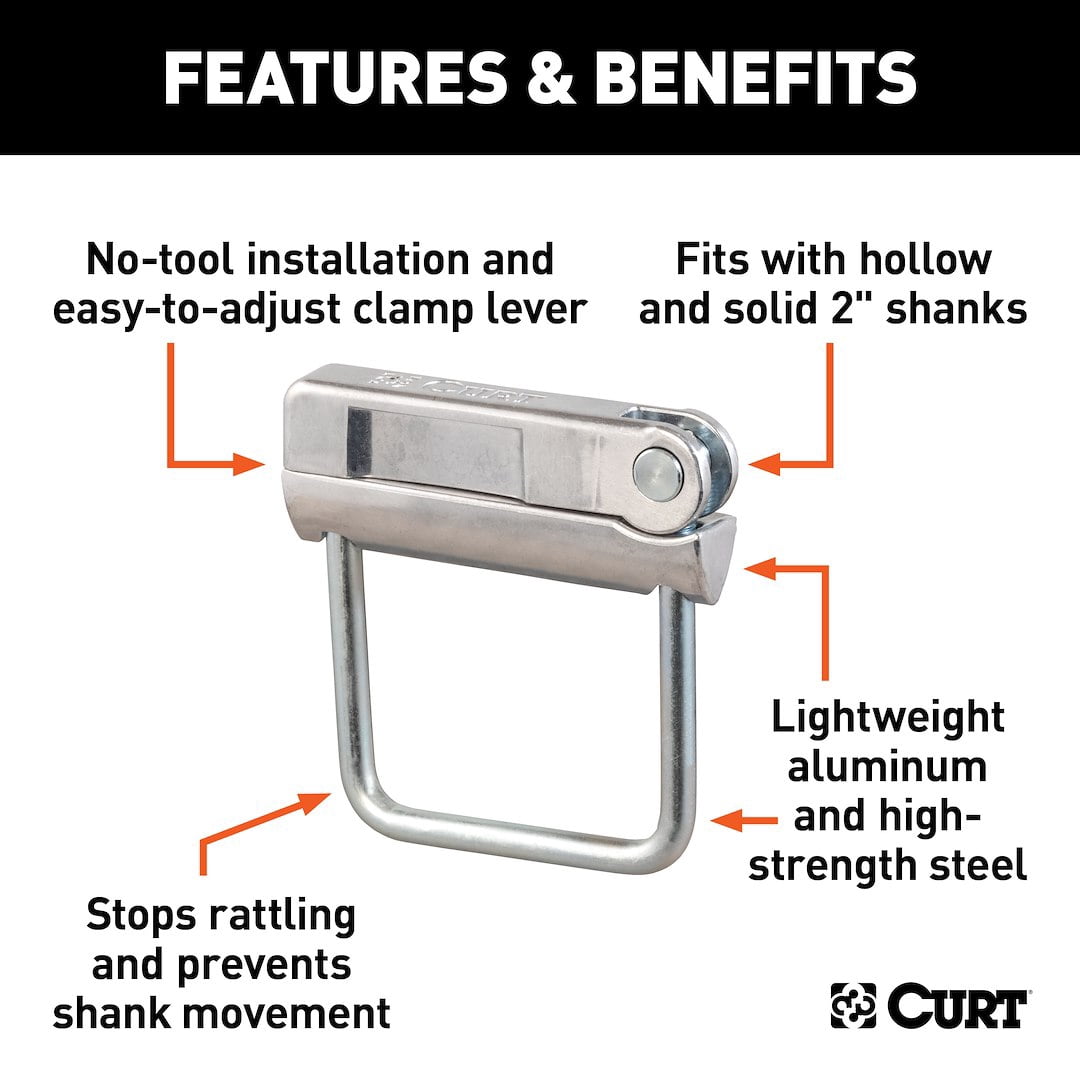 FEATURES & BENEFITS

No-tool installation and easy-to-adjust clamp lever

Fits with hollow and solid 2" shanks

CURT

Lightweight aluminum and high-strength steel

Stops rattling and prevents shank movement

CURT