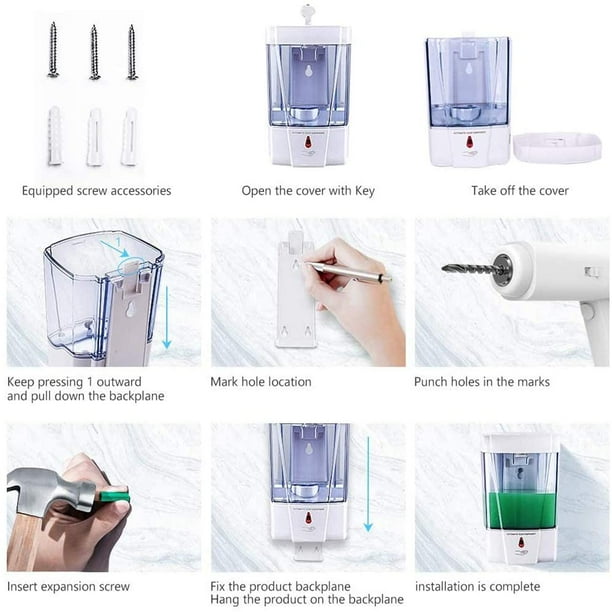 Equipped screw accessories

Open the cover with Key

Take off the cover

1

Keep pressing 1 outward and pull down the backplane

Mark hole location

Punch holes in the marks

Insert expansion screw

Fix the product backplane
Hang the product on the backplane

installation is complete