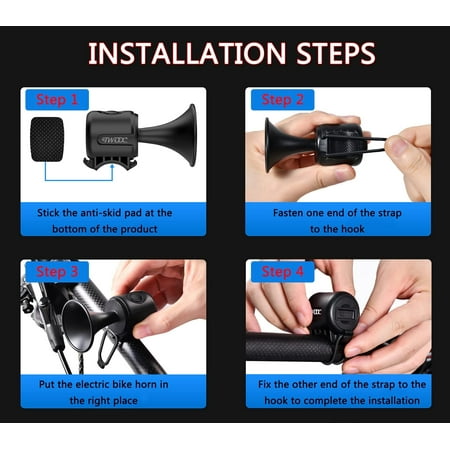 INSTALLATION STEPS

Step 1

TWOOC

Stick the anti-skid pad at the bottom of the product

Step 2

Fasten one end of the strap to the hook

Step 3

Put the electric bike horn in the right place

Step 4

Fix the other end of the strap to the hook to complete the installation