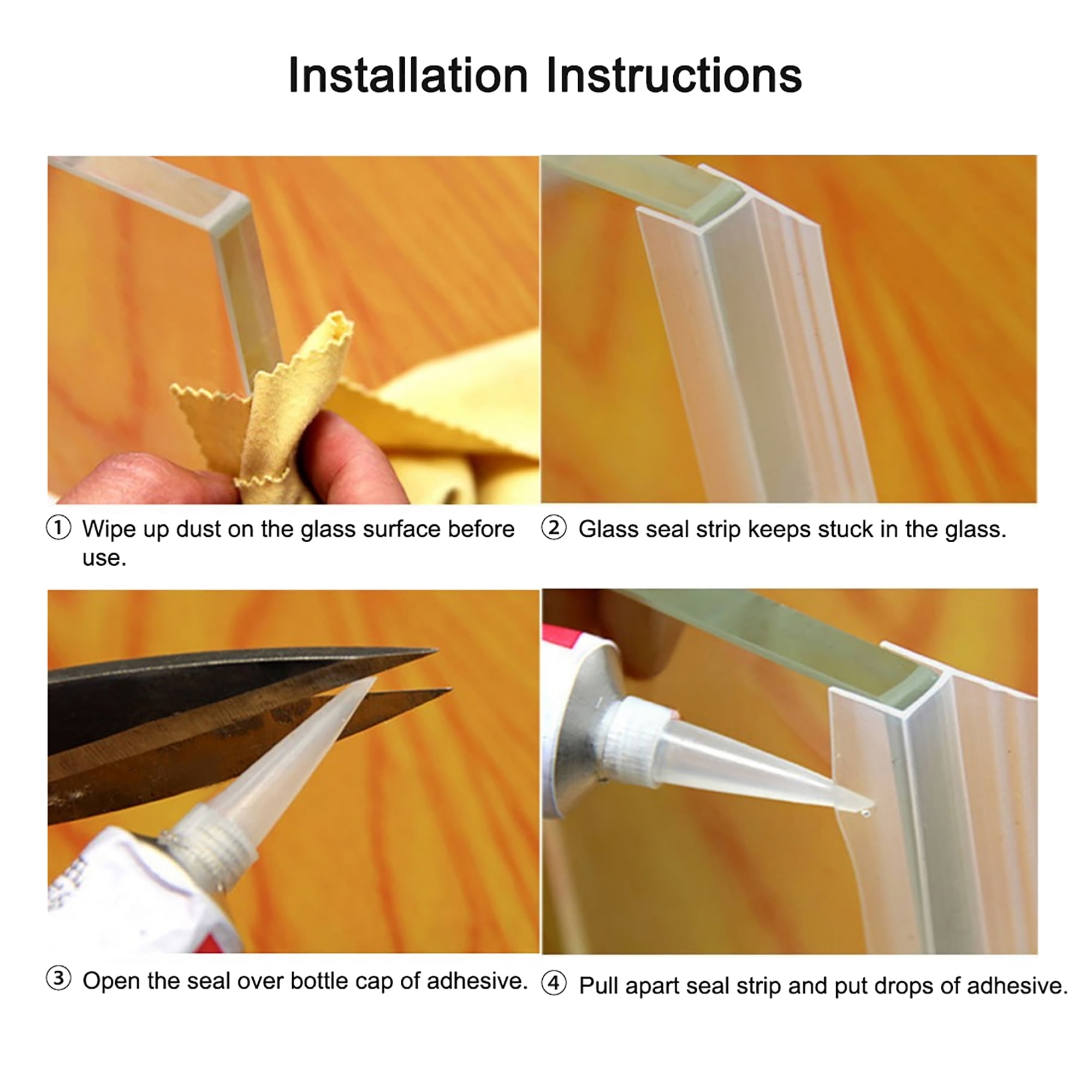 Installation Instructions

① Wipe up dust on the glass surface before use.

② Glass seal strip keeps stuck in the glass.

③ Open the seal over bottle cap of adhesive.

④ Pull apart seal strip and put drops of adhesive.