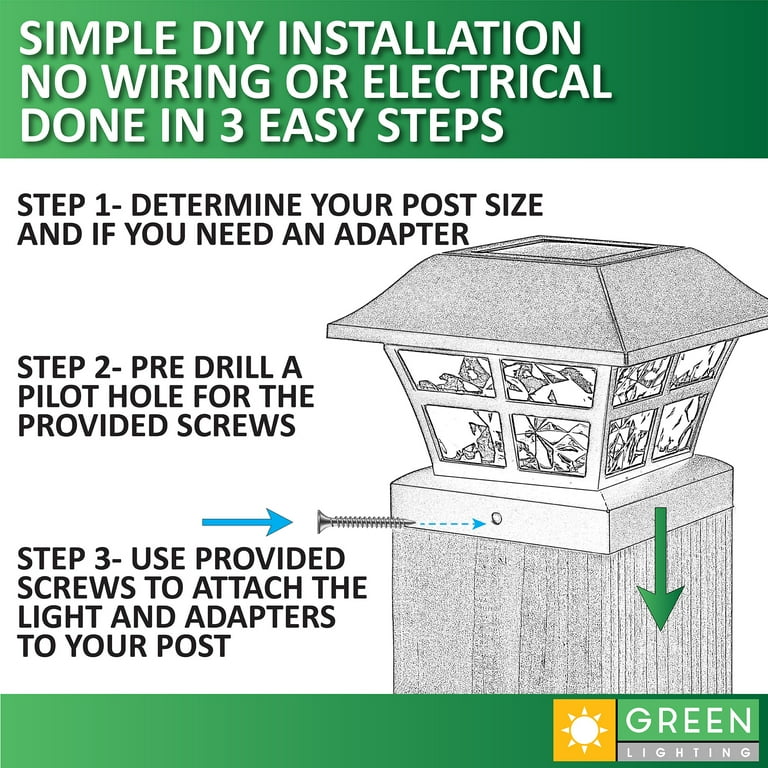 SIMPLE DIY INSTALLATION
NO WIRING OR ELECTRICAL
DONE IN 3 EASY STEPS

STEP 1- DETERMINE YOUR POST SIZE AND IF YOU NEED AN ADAPTER

STEP 2- PRE DRILL A PILOT HOLE FOR THE PROVIDED SCREWS

STEP 3- USE PROVIDED SCREWS TO ATTACH THE LIGHT AND ADAPTERS TO YOUR POST

GREEN
LIGHTING