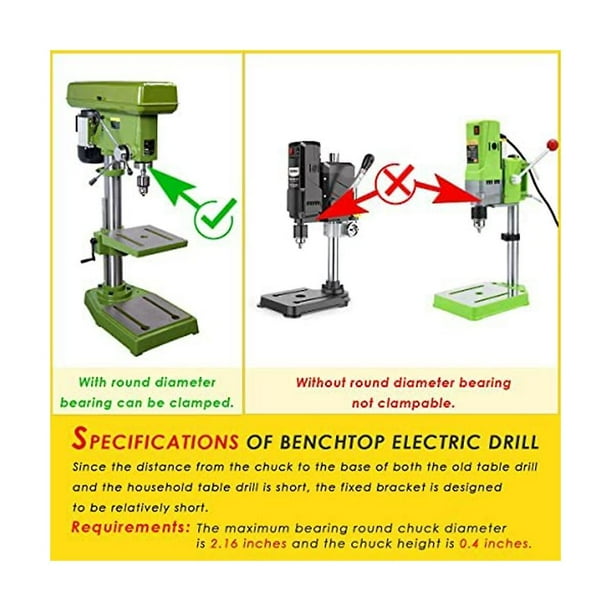 With round diameter bearing can be clamped.

Without round diameter bearing not clampable.

SPECIFICATIONS OF BENCHTOP ELECTRIC DRILL

Since the distance from the chuck to the base of both the old table drill and the household table drill is short, the fixed bracket is designed to be relatively short.

Requirements: The maximum bearing round chuck diameter is 2.16 inches and the chuck height is 0.4 inches.