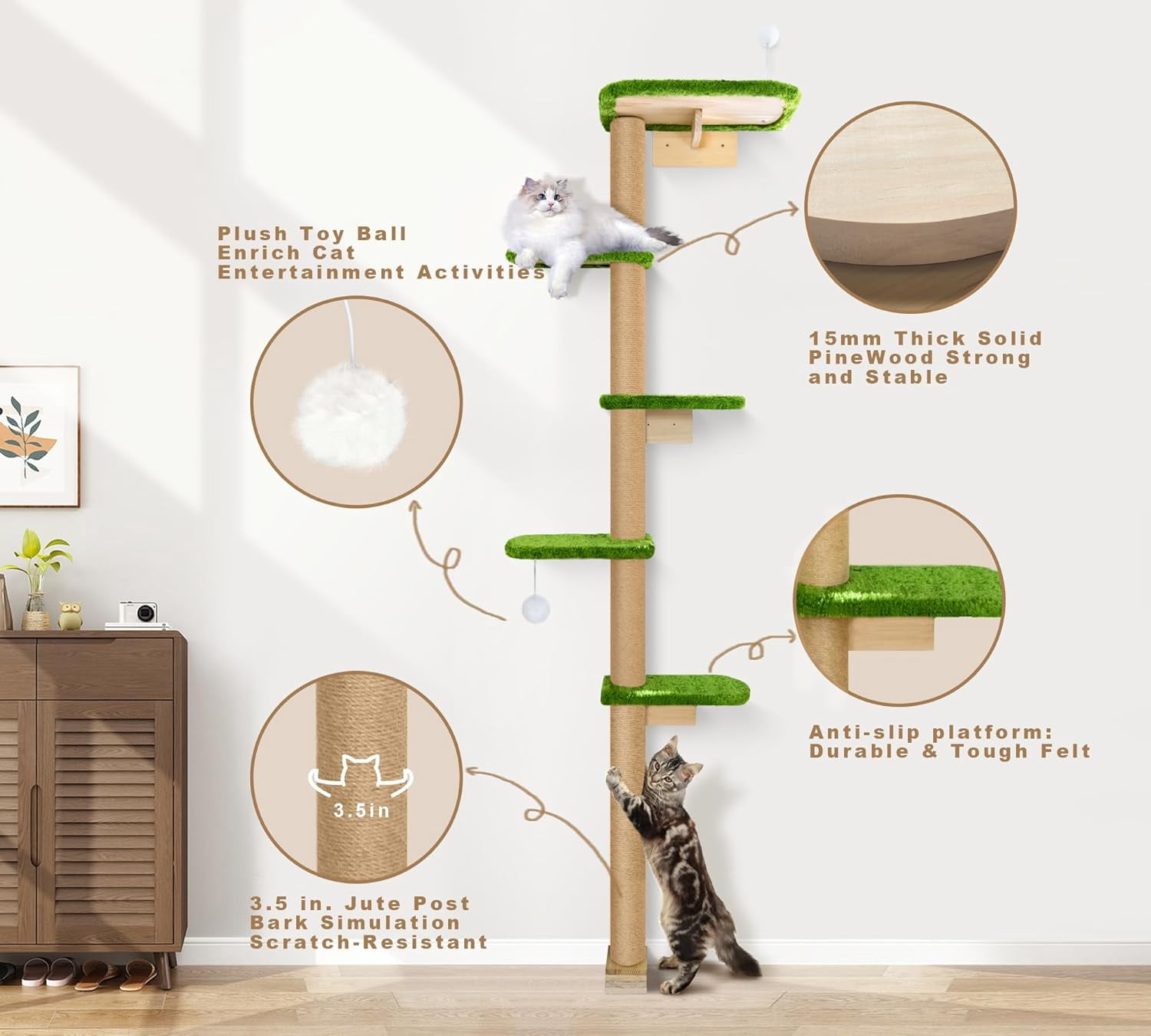 Plush Toy Ball
Enrich Cat
Entertainment Activities

15mm Thick Solid
PineWood Strong
and Stable

Anti-slip platform:
Durable & Tough Felt

3.5in

3.5 in. Jute Post
Bark Simulation
Scratch-Resistant