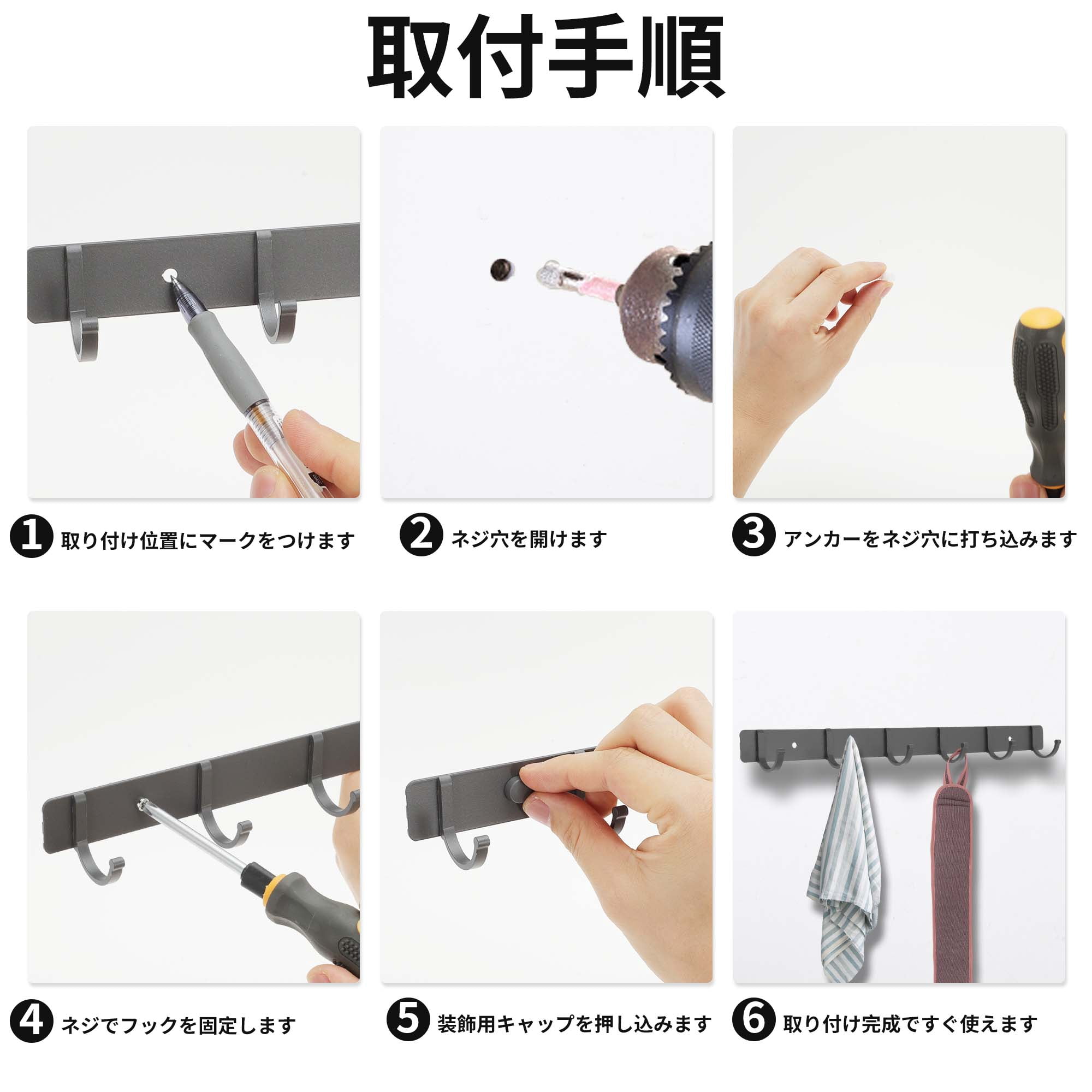 取付手順

1 取り付け位置にマークをつけます

2 ネジ穴を開けます

3 アンカーをネジ穴に打ち込みます

4 ネジでフックを固定します

5 装飾用キャップを押し込みます

6 取り付け完成ですぐ使えます