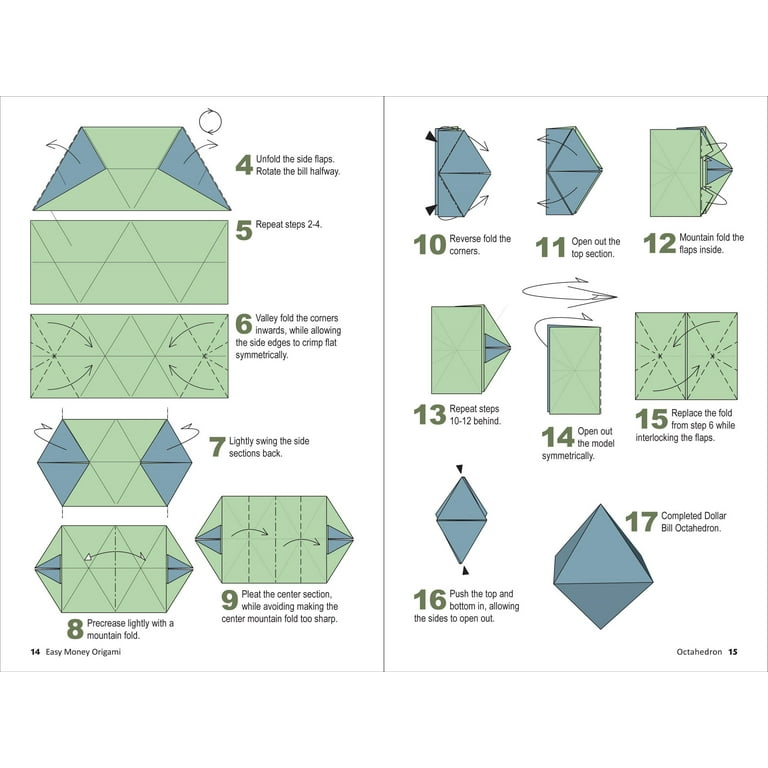 4 Unfold the side flaps. Rotate the bill halfway.

5 Repeat steps 2-4.

6 Valley fold the corners inwards, while allowing the side edges to crimp flat symmetrically.

7 Lightly swing the side sections back.

8 Precrease lightly with a mountain fold.

9 Pleat the center section, while avoiding making the center mountain fold too sharp.

14 Easy Money Origami

10 Reverse fold the corners.

11 Open out the top section.

12 Mountain fold the flaps inside.

13 Repeat steps 10-12 behind.

14 Open out the model symmetrically.

15 Replace the fold from step 6 while interlocking the flaps.

16 Push the top and bottom in, allowing the sides to open out.

17 Completed Dollar Bill Octahedron.

Octahedron 15