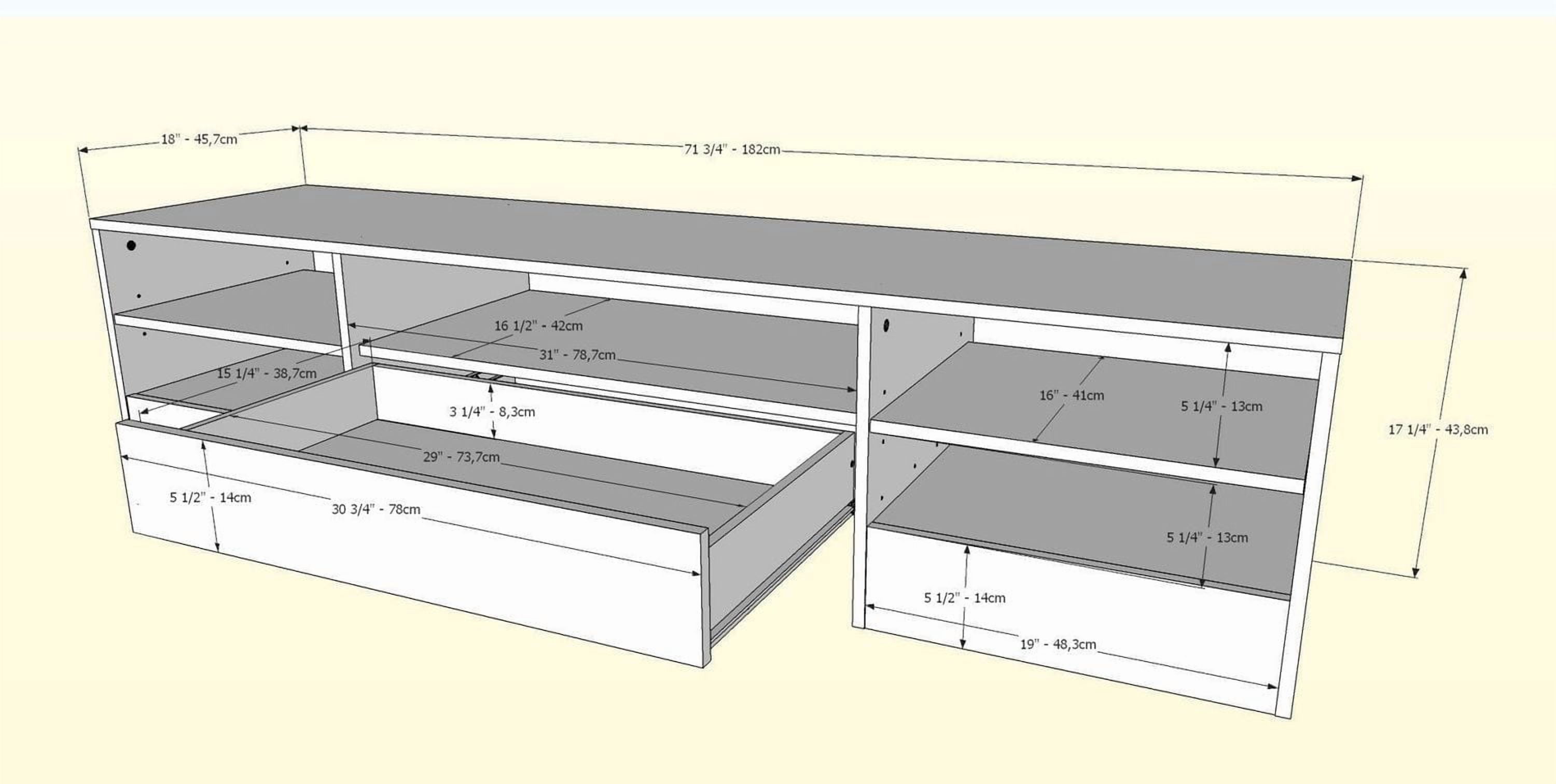 18" - 45,7cm

71 3/4" - 182cm

16 1/2" - 42cm

31" - 78,7cm

15 1/4" - 38,7cm

3 1/4" - 8,3cm

16" - 41cm

5 1/4" - 13cm

17 1/4" - 43,8cm

29" - 73,7cm

5 1/2" - 14cm

30 3/4" - 78cm

5 1/4" - 13cm

5 1/2" - 14cm

19" - 48,3cm