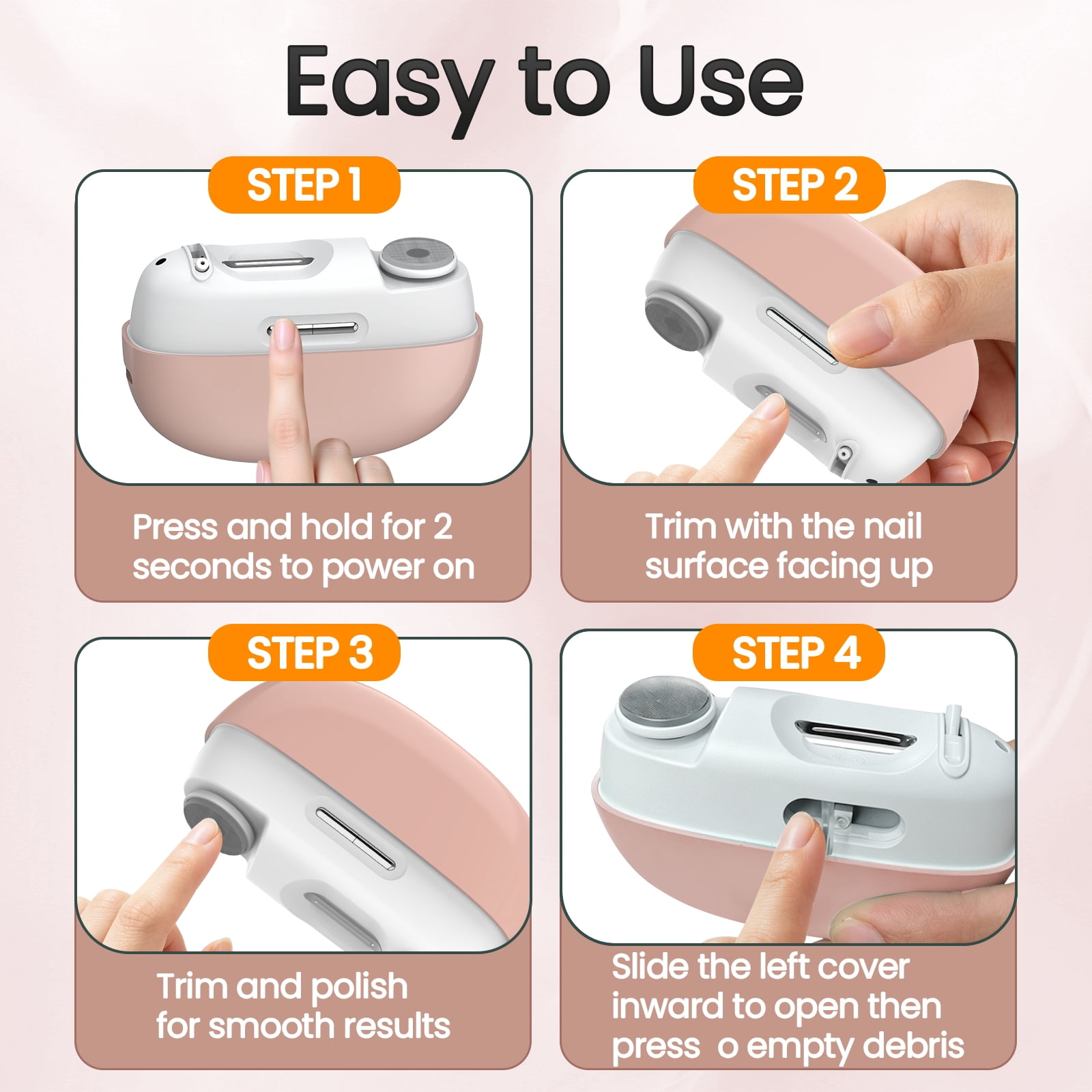 Easy to Use

STEP 1

Press and hold for 2 seconds to power on

STEP 2

Trim with the nail surface facing up

STEP 3

Trim and polish for smooth results

STEP 4

Slide the left cover inward to open then press o empty debris