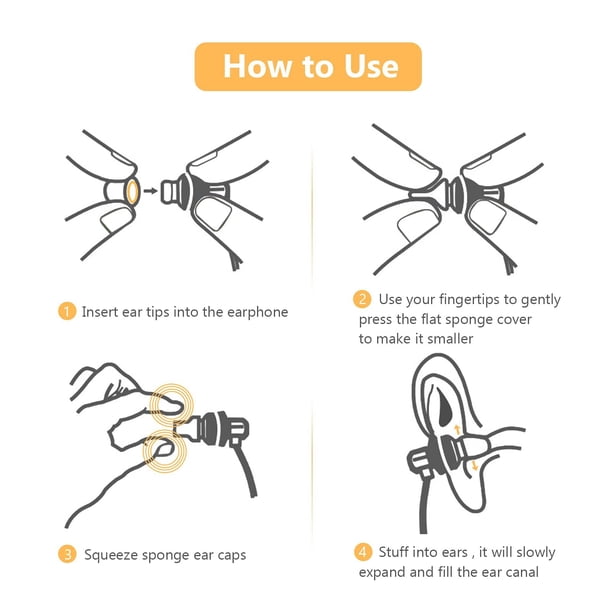 How to Use

1 Insert ear tips into the earphone

2 Use your fingertips to gently press the flat sponge cover to make it smaller

3 Squeeze sponge ear caps

4 Stuff into ears , it will slowly expand and fill the ear canal