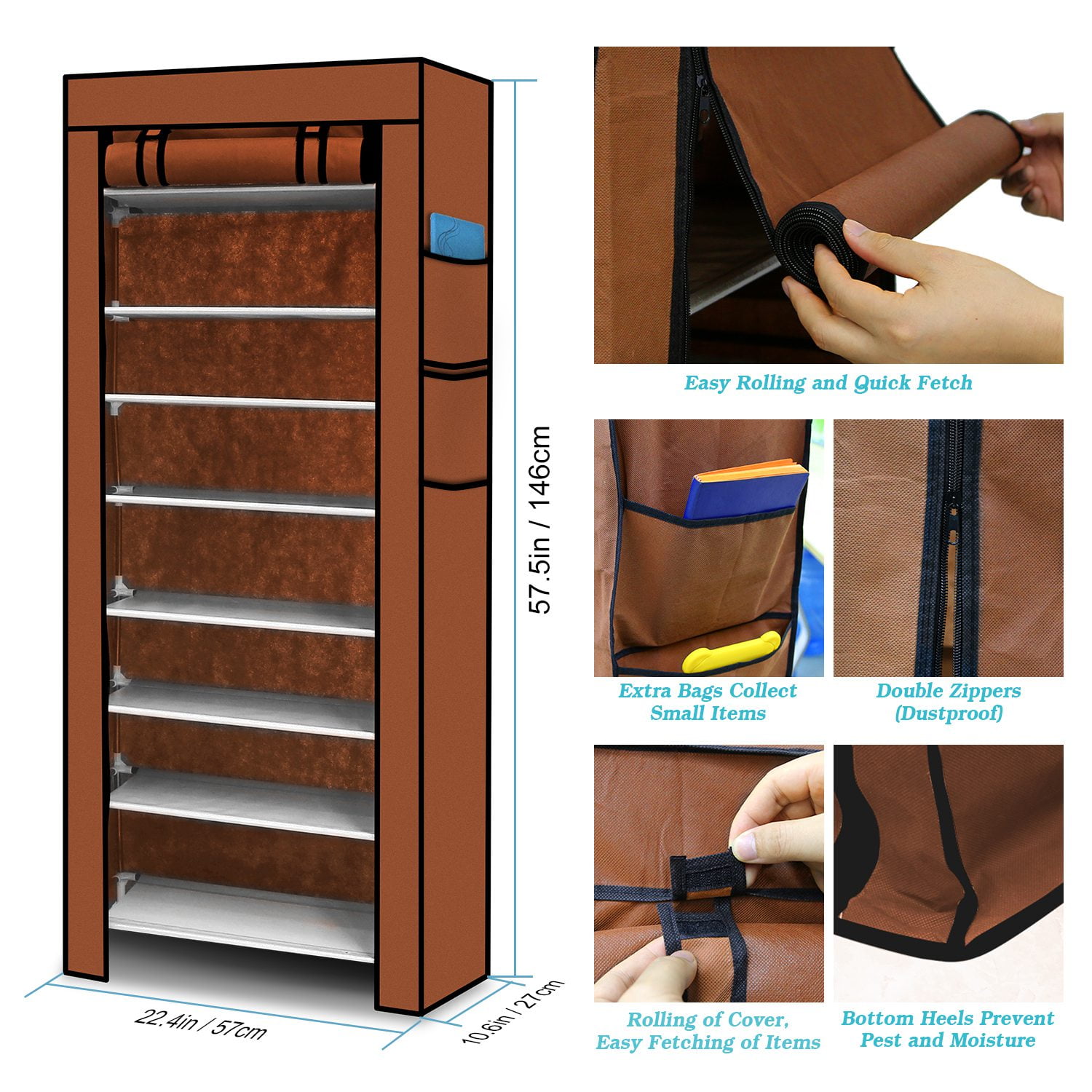 57.5in / 146cm

22.4in / 57cm

10.6in / 27cm

Easy Rolling and Quick Fetch

Extra Bags Collect Small Items

Double Zippers (Dustproof)

Rolling of Cover, Easy Fetching of Items

Bottom Heels Prevent Pest and Moisture