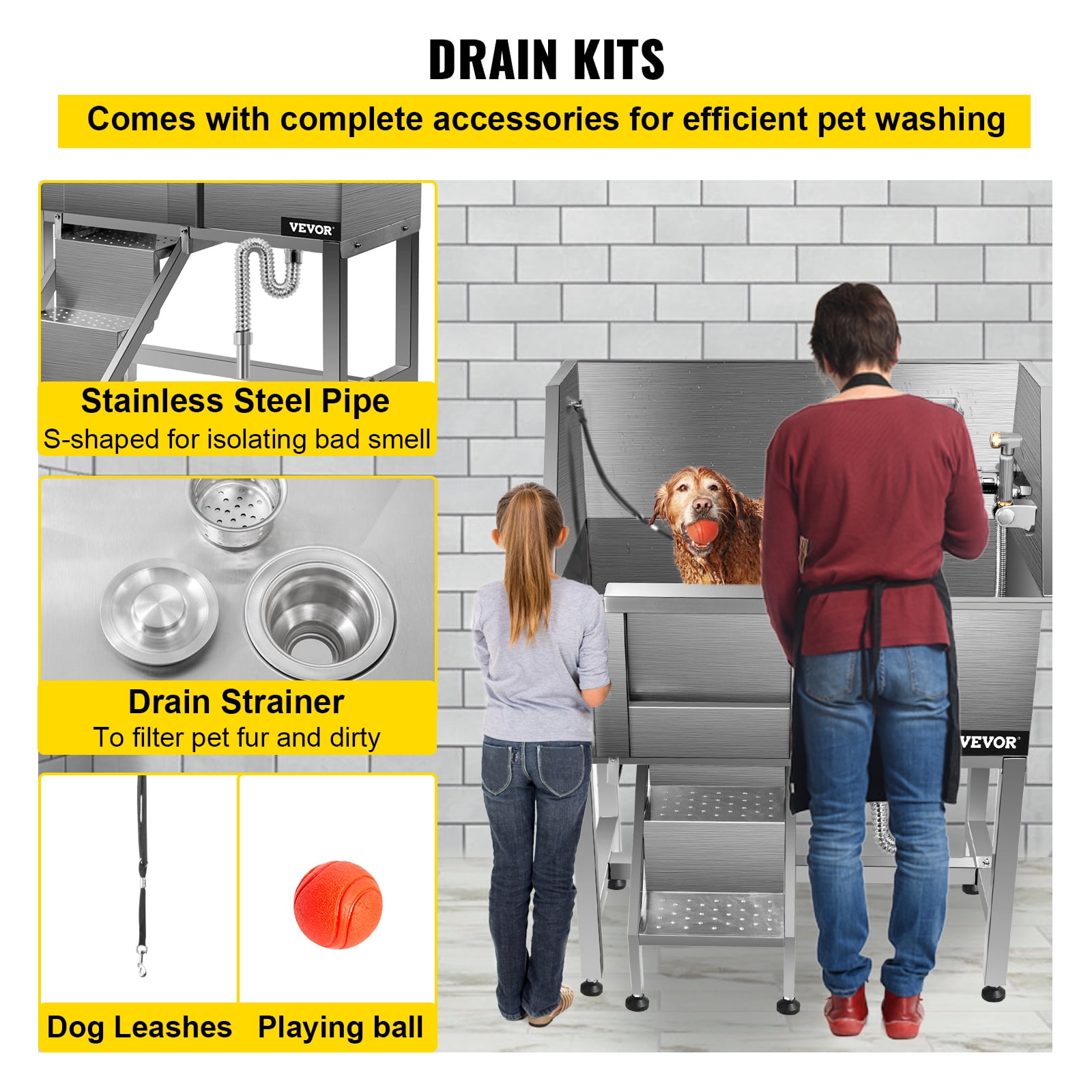 DRAIN KITS

Comes with complete accessories for efficient pet washing

VEVOR

Stainless Steel Pipe
S-shaped for isolating bad smell

Drain Strainer
To filter pet fur and dirty

Dog Leashes

Playing ball

VEVOR