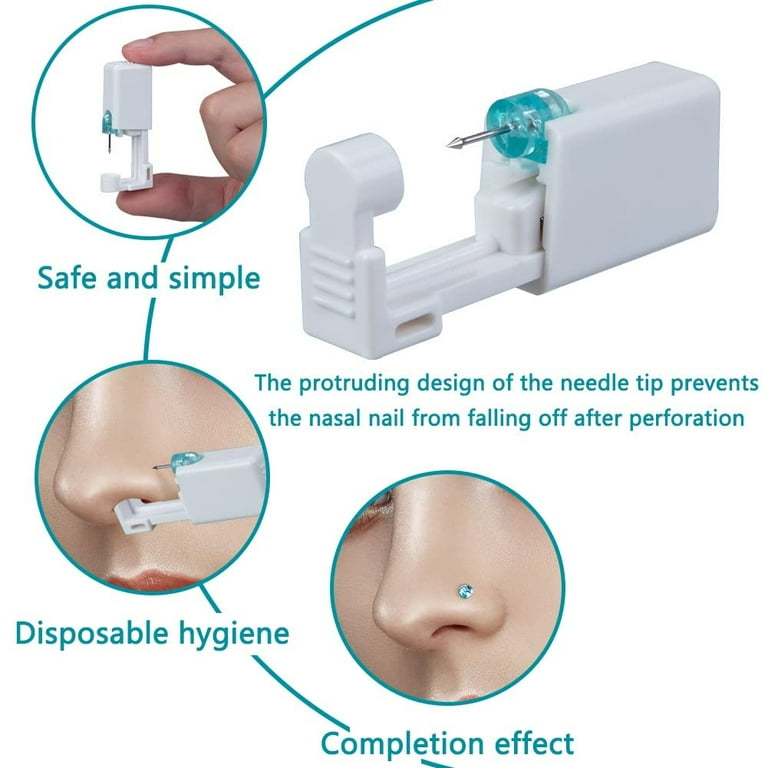 Safe and simple

The protruding design of the needle tip prevents the nasal nail from falling off after perforation

Disposable hygiene

Completion effect