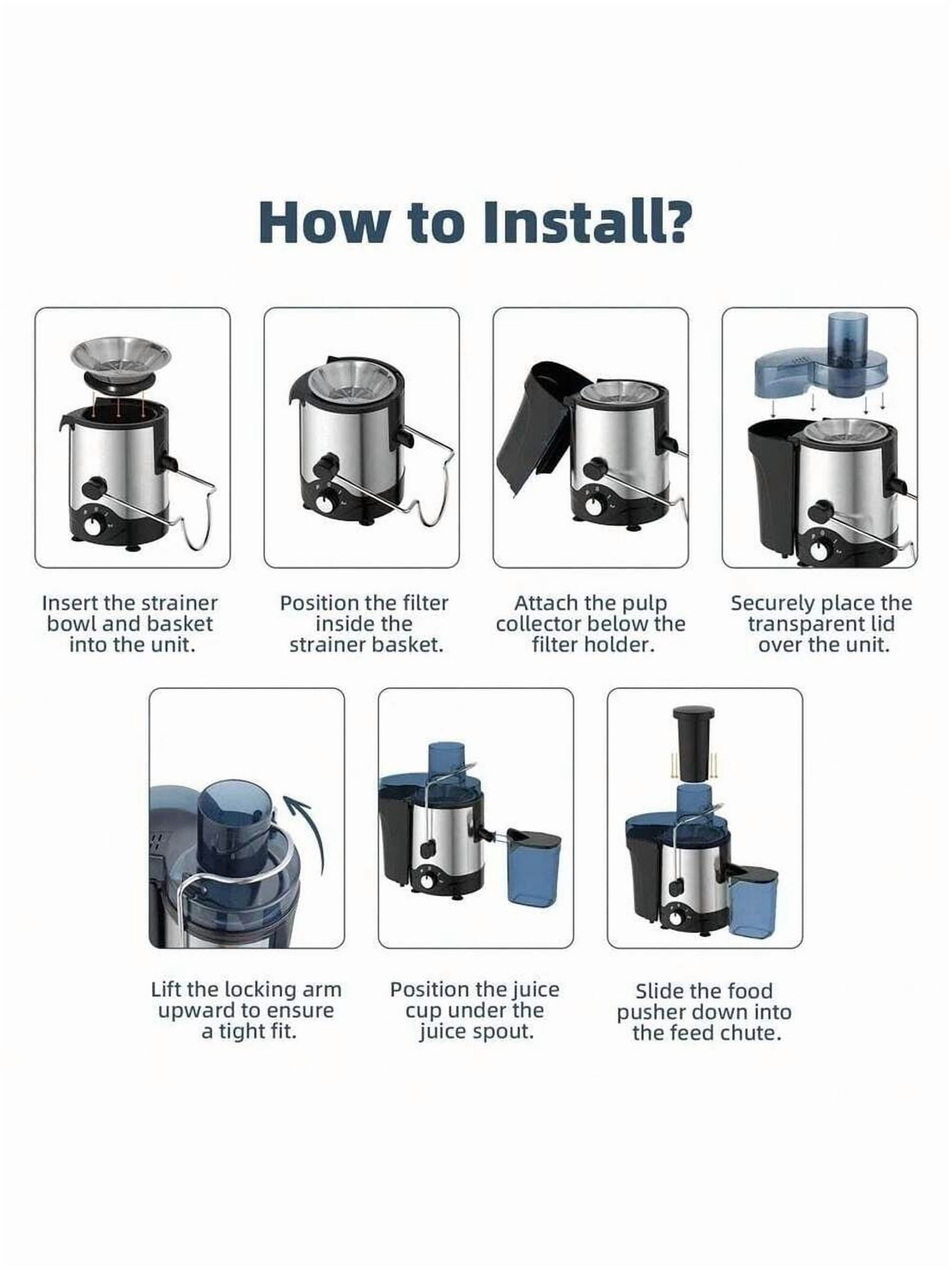 How to Install?

Insert the strainer bowl and basket into the unit.

Position the filter inside the strainer basket.

Attach the pulp collector below the filter holder.

Securely place the transparent lid over the unit.

Lift the locking arm upward to ensure a tight fit.

Position the juice cup under the juice spout.

Slide the food pusher down into the feed chute.