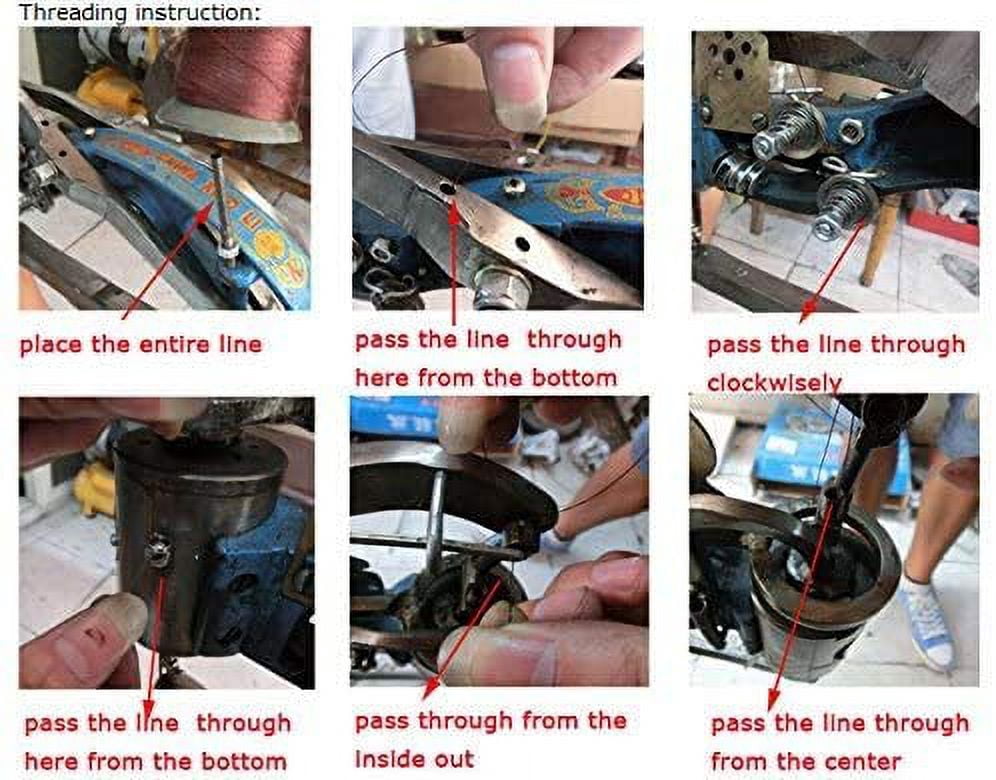 Threading instruction:

place the entire line

pass the line through here from the bottom

pass the line through clockwisely

pass the line through here from the bottom

pass through from the inside out

pass the line through from the center