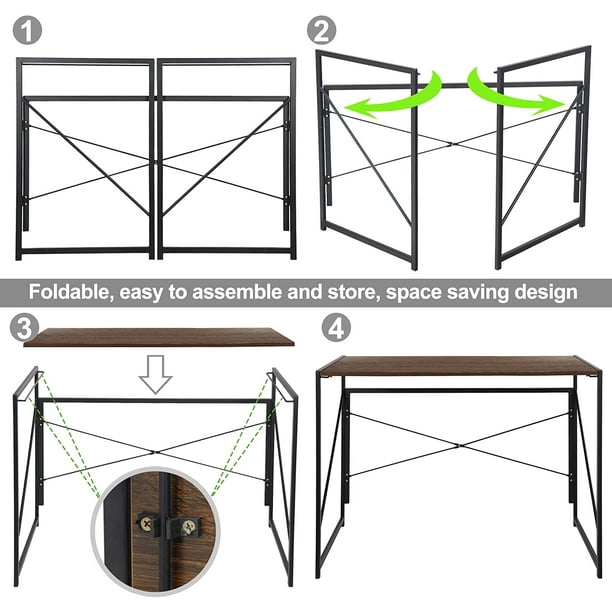 1

2

Foldable, easy to assemble and store, space saving design

3

4