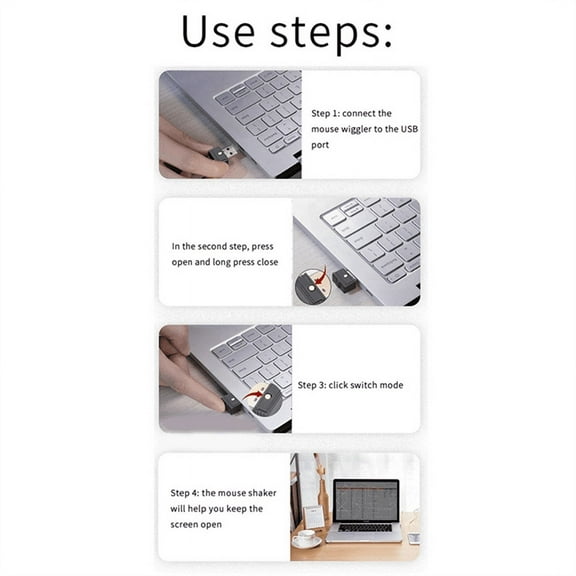 Use steps:

Step 1: connect the mouse wiggler to the USB port

In the second step, press open and long press close

Step 3: click switch mode

Step 4: the mouse shaker will help you keep the screen open