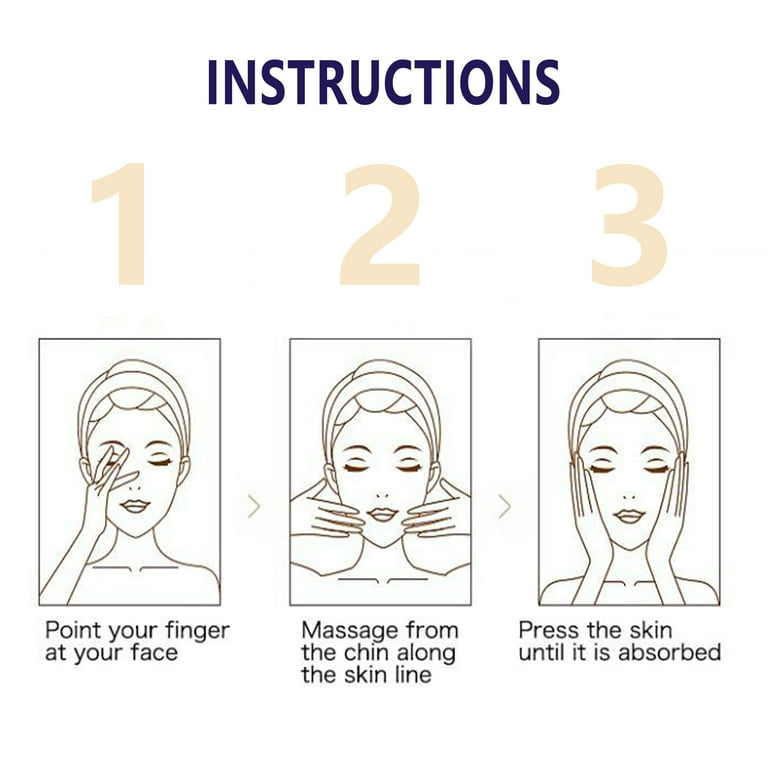 INSTRUCTIONS

1

2

3

Point your finger at your face

Massage from the chin along the skin line

Press the skin until it is absorbed