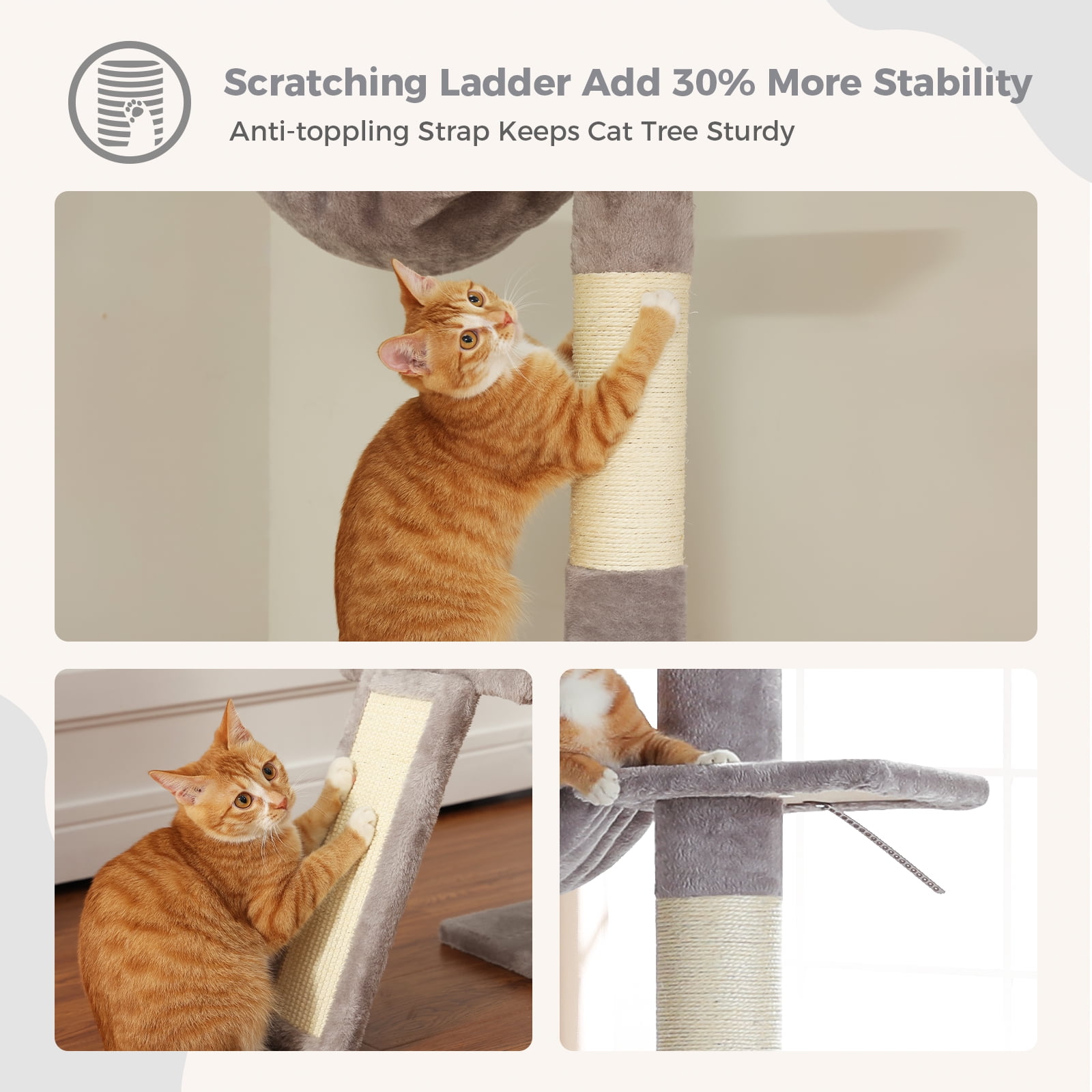 Scratching Ladder Add 30% More Stability

Anti-toppling Strap Keeps Cat Tree Sturdy