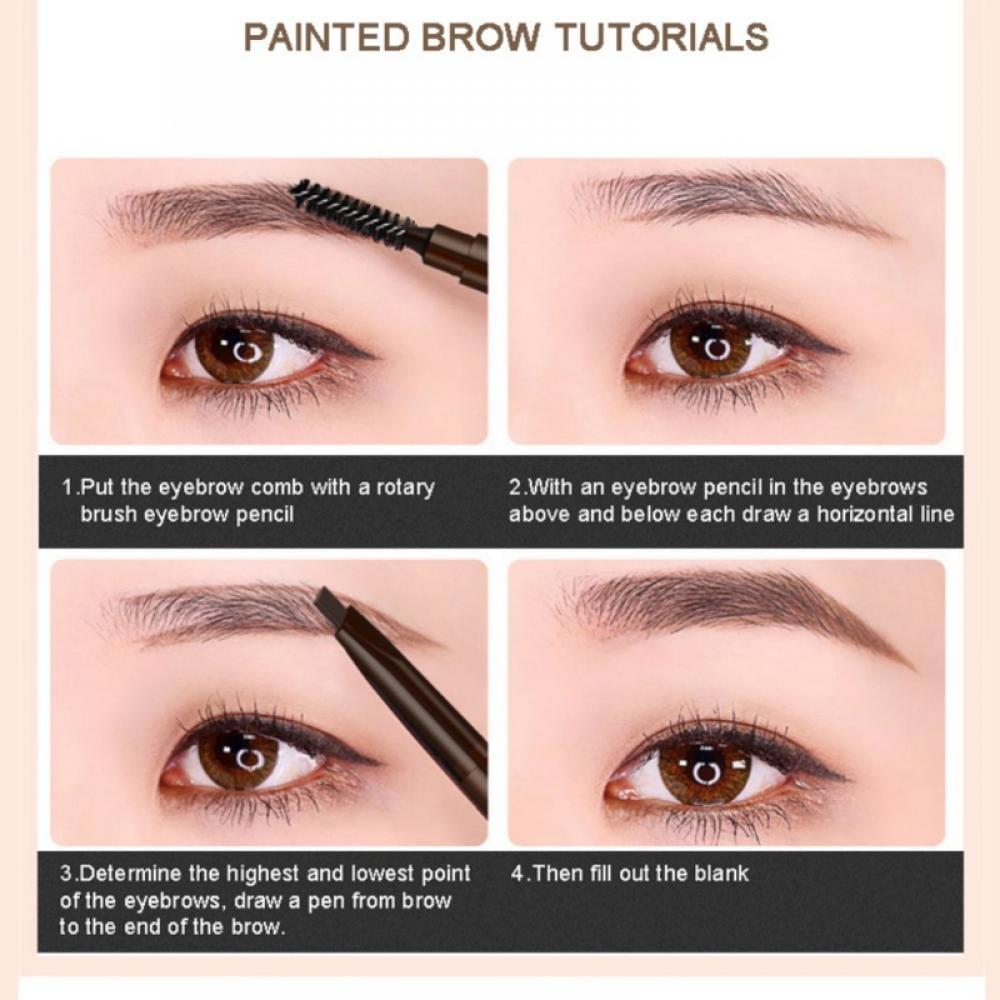 PAINTED BROW TUTORIALS

1.Put the eyebrow comb with a rotary brush eyebrow pencil

2.With an eyebrow pencil in the eyebrows above and below each draw a horizontal line

3.Determine the highest and lowest point of the eyebrows, draw a pen from brow to the end of the brow.

4.Then fill out the blank