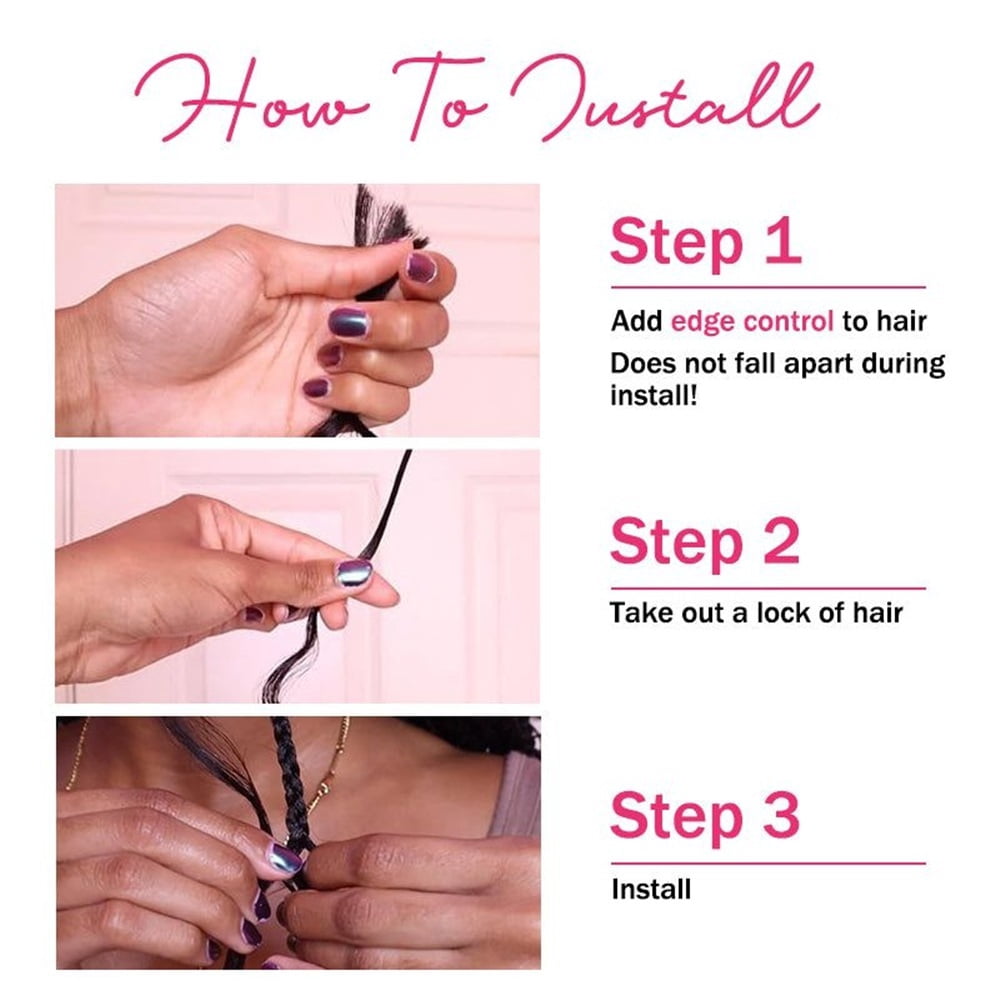 How To Install

Step 1

Add edge control to hair
Does not fall apart during install!

Step 2

Take out a lock of hair

Step 3

Install