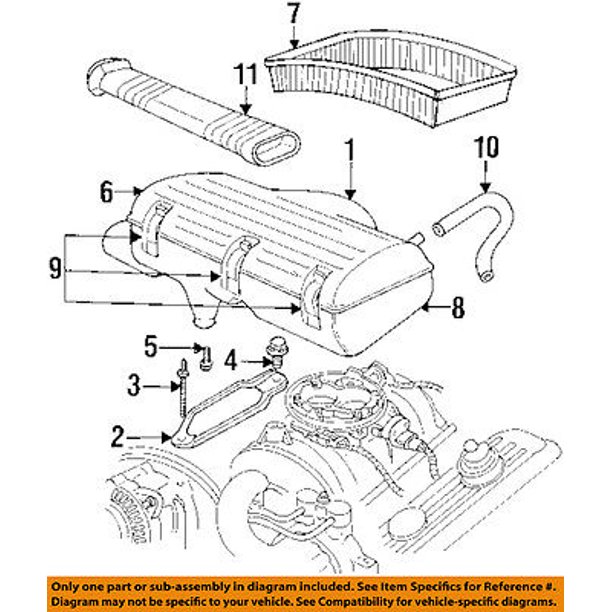 7

11

1

10

6

9

8

5

4

3

2

Only one part or sub-assembly in diagram included. See Item Specifics for Reference #.
Diagram may not be specific to your vehicle. See Compatibility for vehicle-specific diagrams.