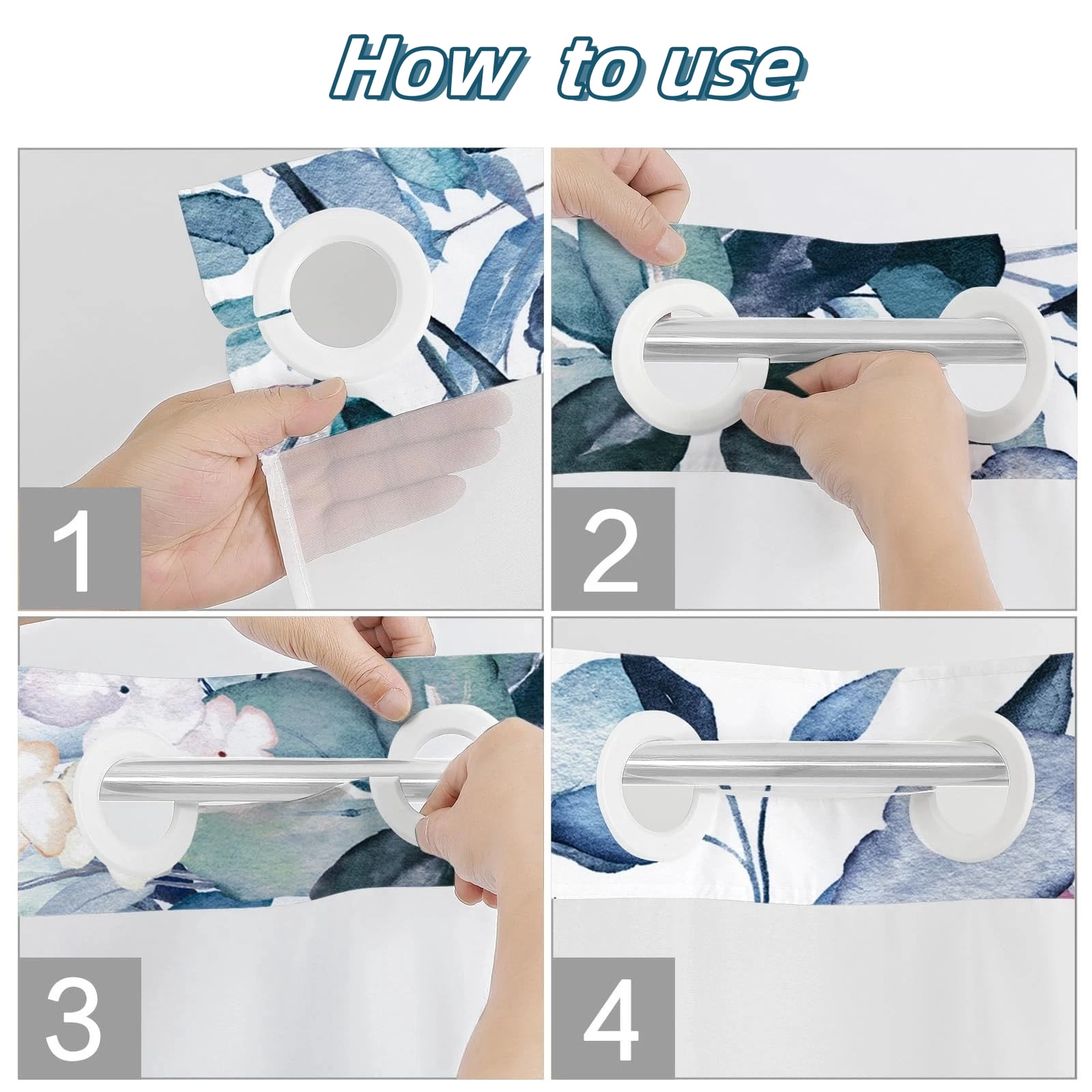 How to use

1

2

3

4