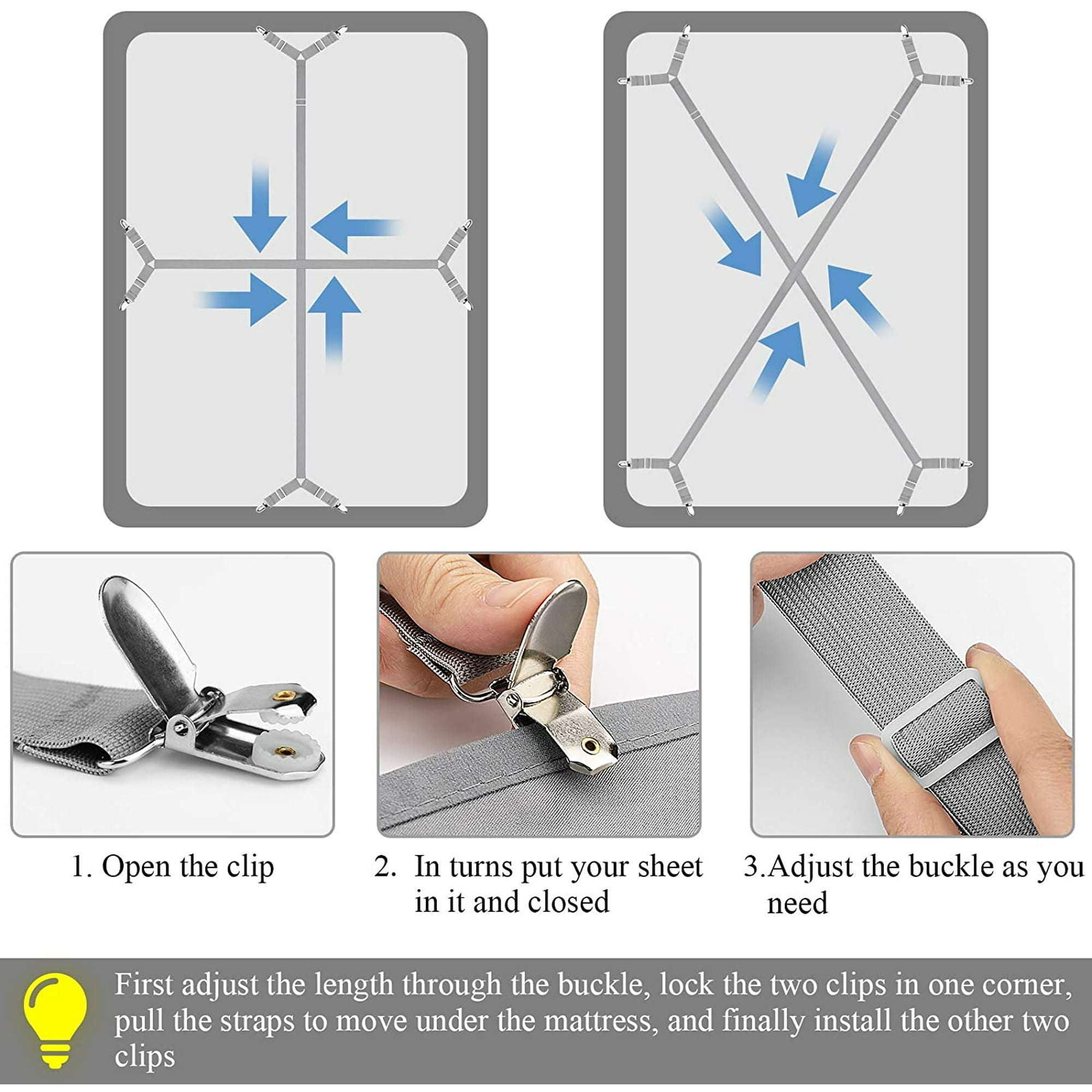 1. Open the clip

2. In turns put your sheet in it and closed

3.Adjust the buckle as you need

First adjust the length through the buckle, lock the two clips in one corner, pull the straps to move under the mattress, and finally install the other two clips