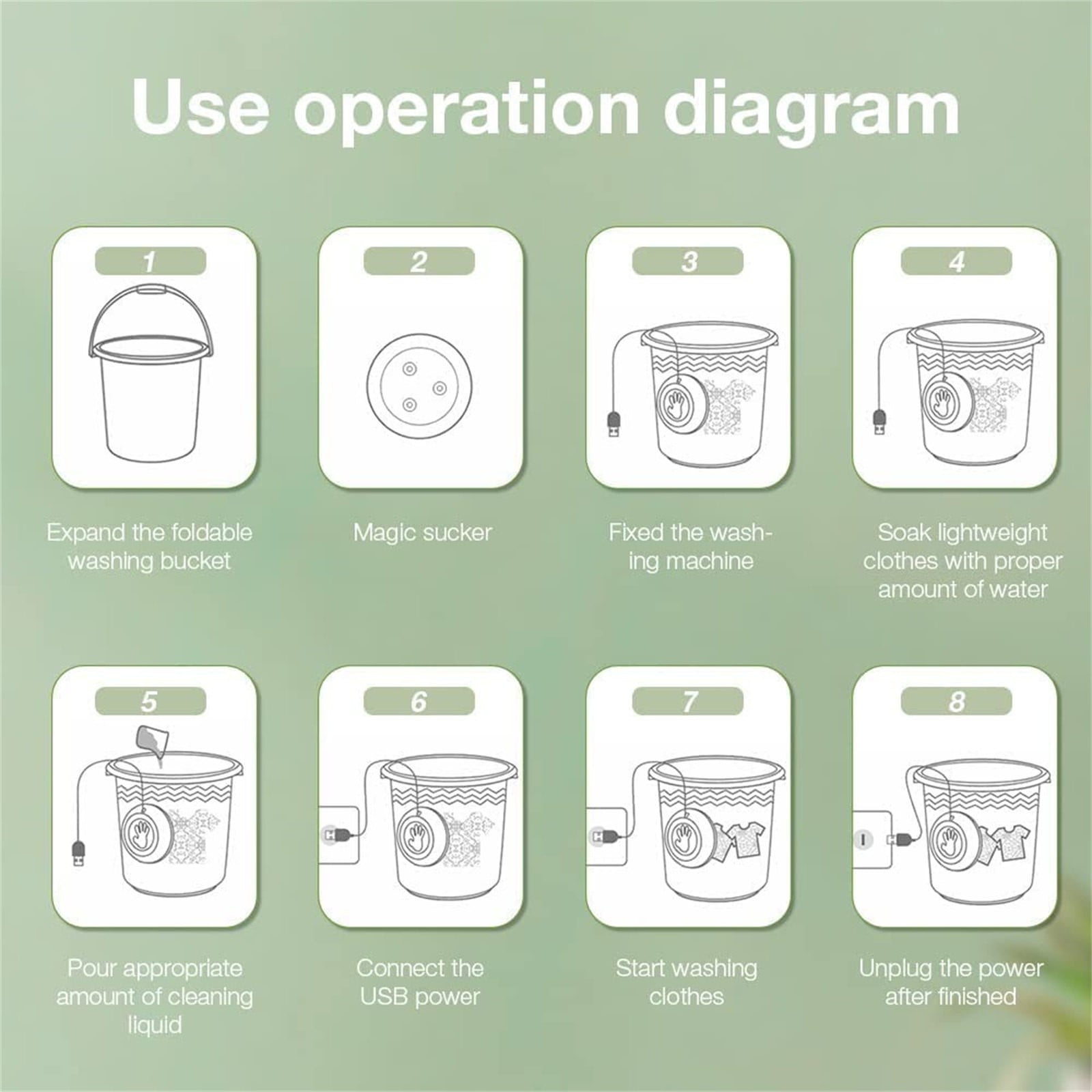 Use operation diagram

1

Expand the foldable washing bucket

2

Magic sucker

3

Fixed the washing machine

4

Soak lightweight clothes with proper amount of water

5

Pour appropriate amount of cleaning liquid

6

Connect the USB power

7

Start washing clothes

8

Unplug the power after finished