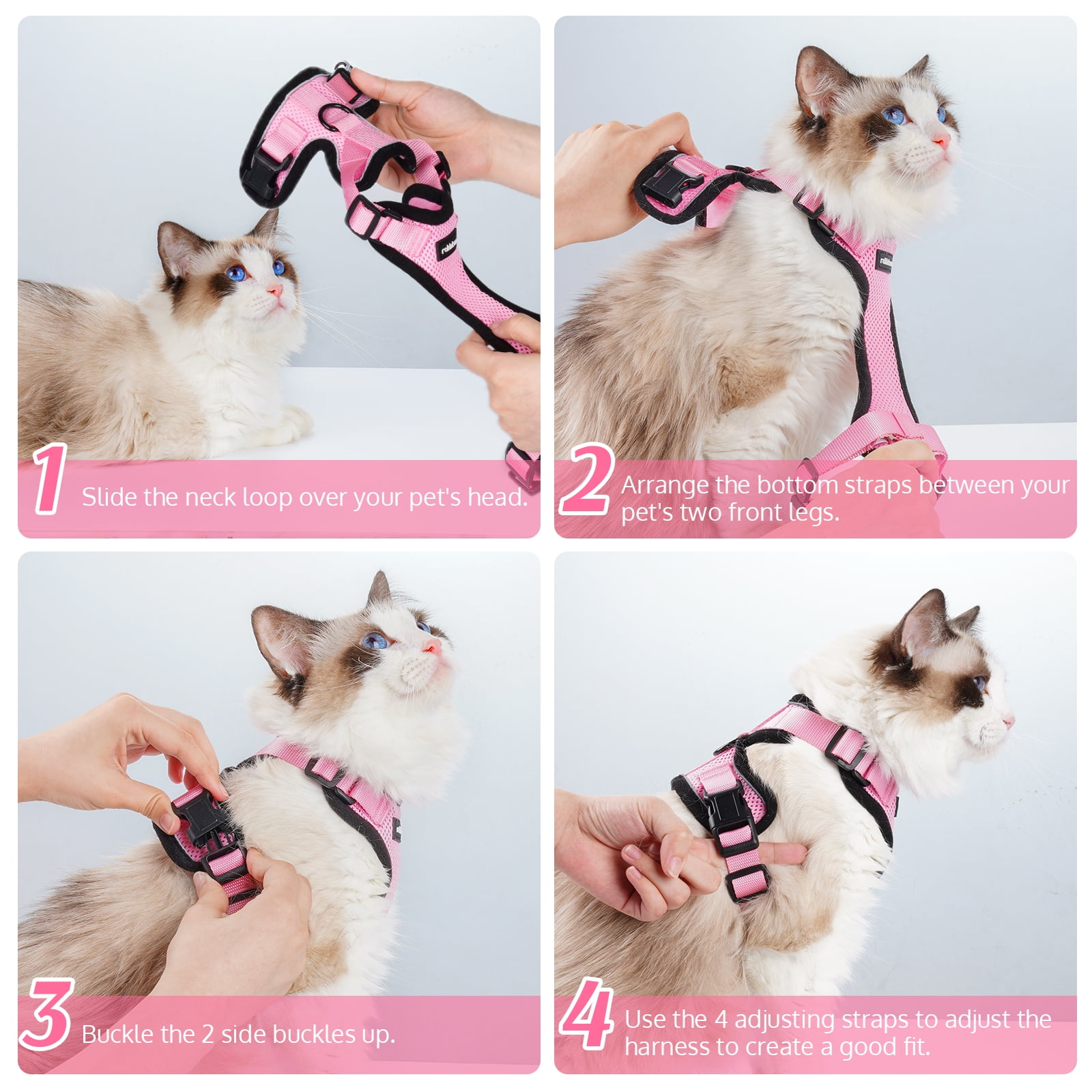 1 Slide the neck loop over your pet's head.

2 Arrange the bottom straps between your pet's two front legs.

3 Buckle the 2 side buckles up.

4 Use the 4 adjusting straps to adjust the harness to create a good fit.