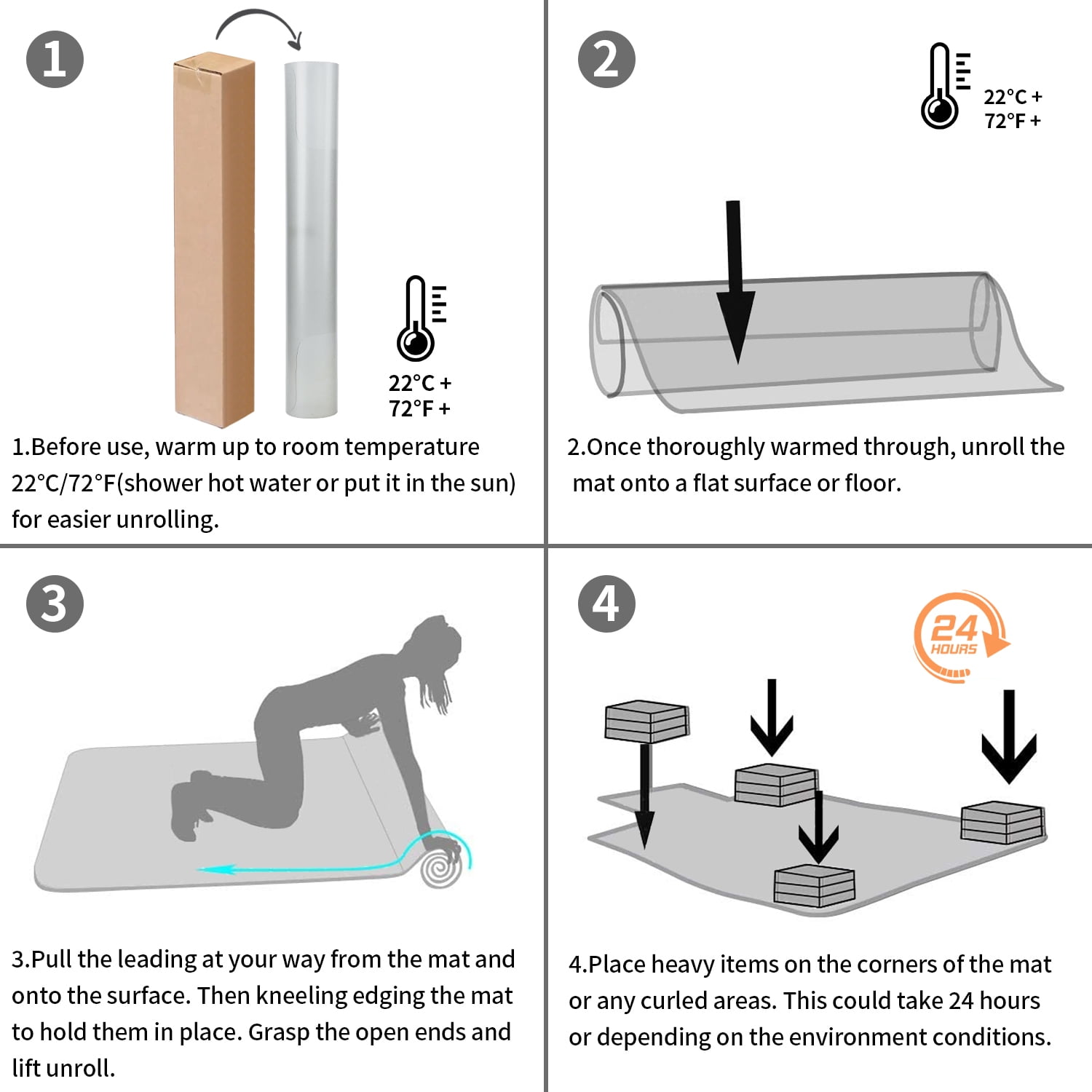 1

22°C +
72°F +

1.Before use, warm up to room temperature 22°C/72°F(shower hot water or put it in the sun) for easier unrolling.

2

22°C +
72°F +

2.Once thoroughly warmed through, unroll the mat onto a flat surface or floor.

3

3.Pull the leading at your way from the mat and onto the surface. Then kneeling edging the mat to hold them in place. Grasp the open ends and lift unroll.

4

24
HOURS

4.Place heavy items on the corners of the mat or any curled areas. This could take 24 hours or depending on the environment conditions.