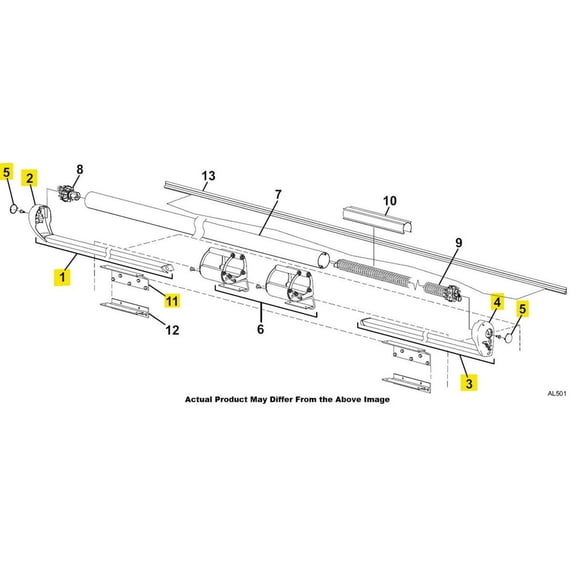 5
2
8
13
7
10
9
1
11
12
6
4
5
3
Actual Product May Differ From the Above Image
AL501