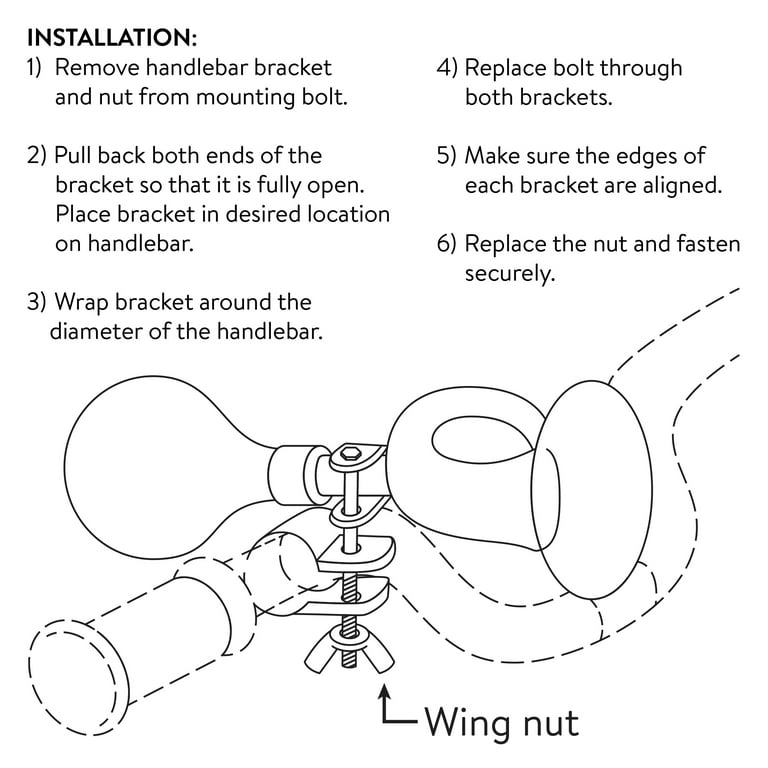 INSTALLATION:
1) Remove handlebar bracket and nut from mounting bolt.

2) Pull back both ends of the bracket so that it is fully open. Place bracket in desired location on handlebar.

3) Wrap bracket around the diameter of the handlebar.

4) Replace bolt through both brackets.

5) Make sure the edges of each bracket are aligned.

6) Replace the nut and fasten securely.

Wing nut