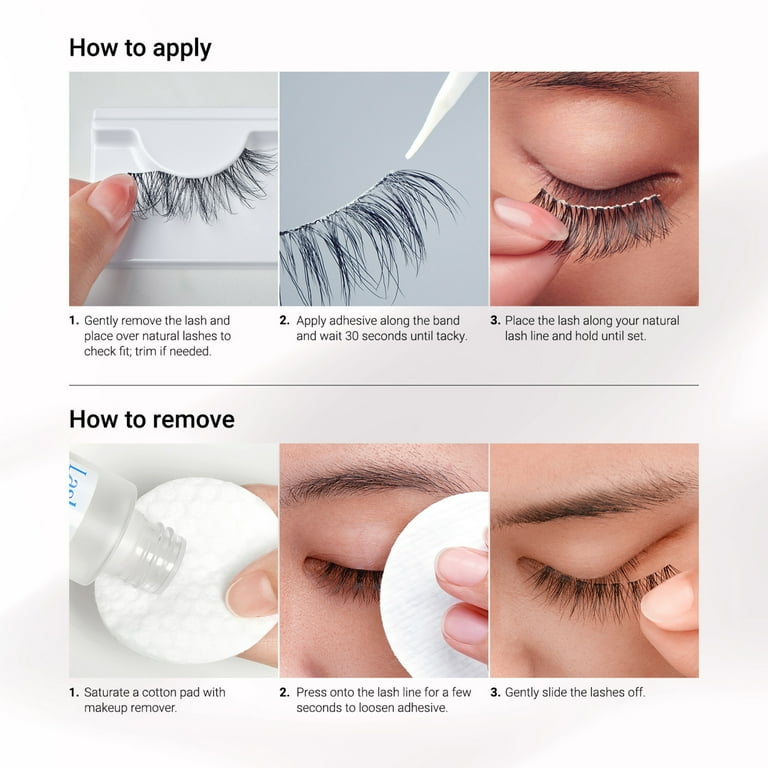 How to apply

1. Gently remove the lash and place over natural lashes to check fit; trim if needed.

2. Apply adhesive along the band and wait 30 seconds until tacky.

3. Place the lash along your natural lash line and hold until set.

How to remove

1. Saturate a cotton pad with makeup remover.

2. Press onto the lash line for a few seconds to loosen adhesive.

3. Gently slide the lashes off.