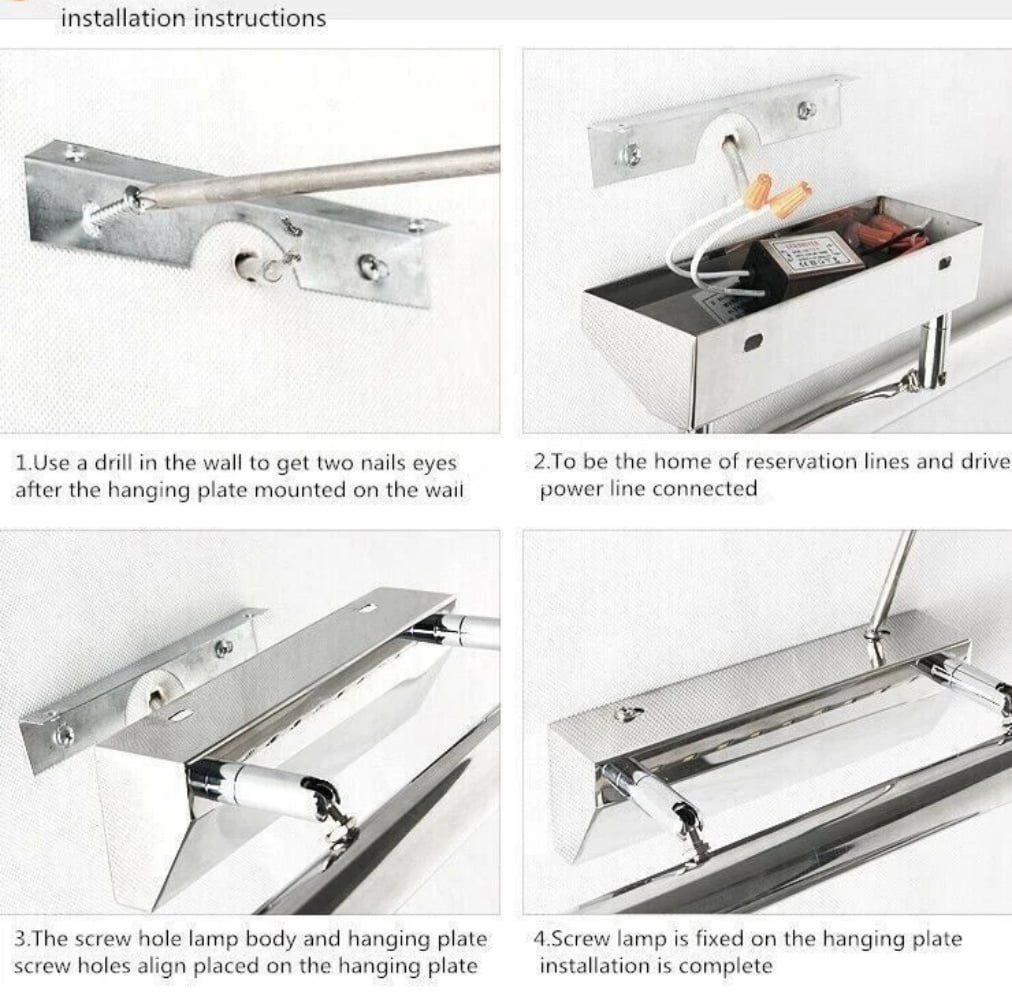 installation instructions

1.Use a drill in the wall to get two nails eyes after the hanging plate mounted on the wail

2.To be the home of reservation lines and drive power line connected

3.The screw hole lamp body and hanging plate screw holes align placed on the hanging plate

4.Screw lamp is fixed on the hanging plate installation is complete