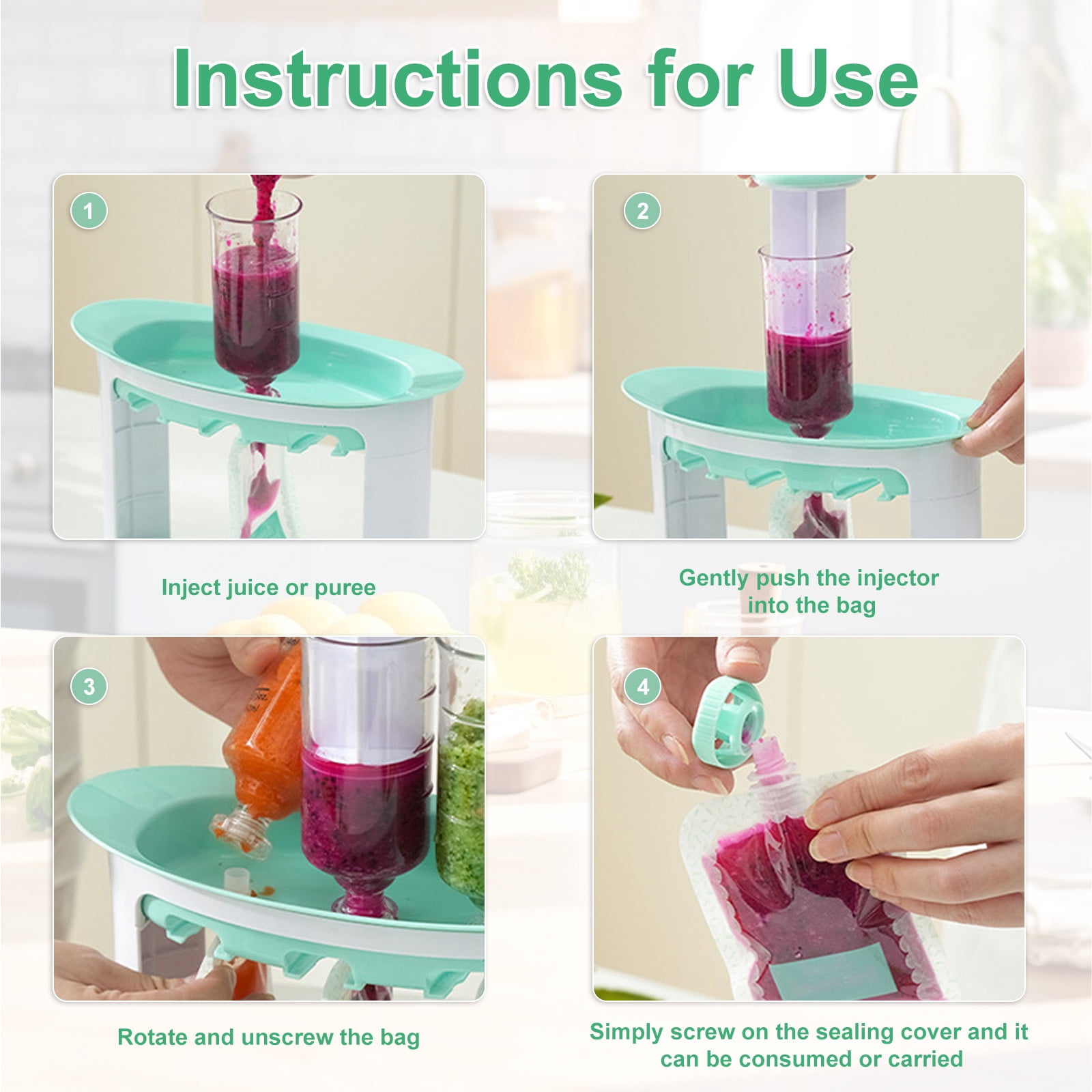 Instructions for Use

1

Inject juice or puree

2

Gently push the injector into the bag

3

Rotate and unscrew the bag

4

Simply screw on the sealing cover and it can be consumed or carried