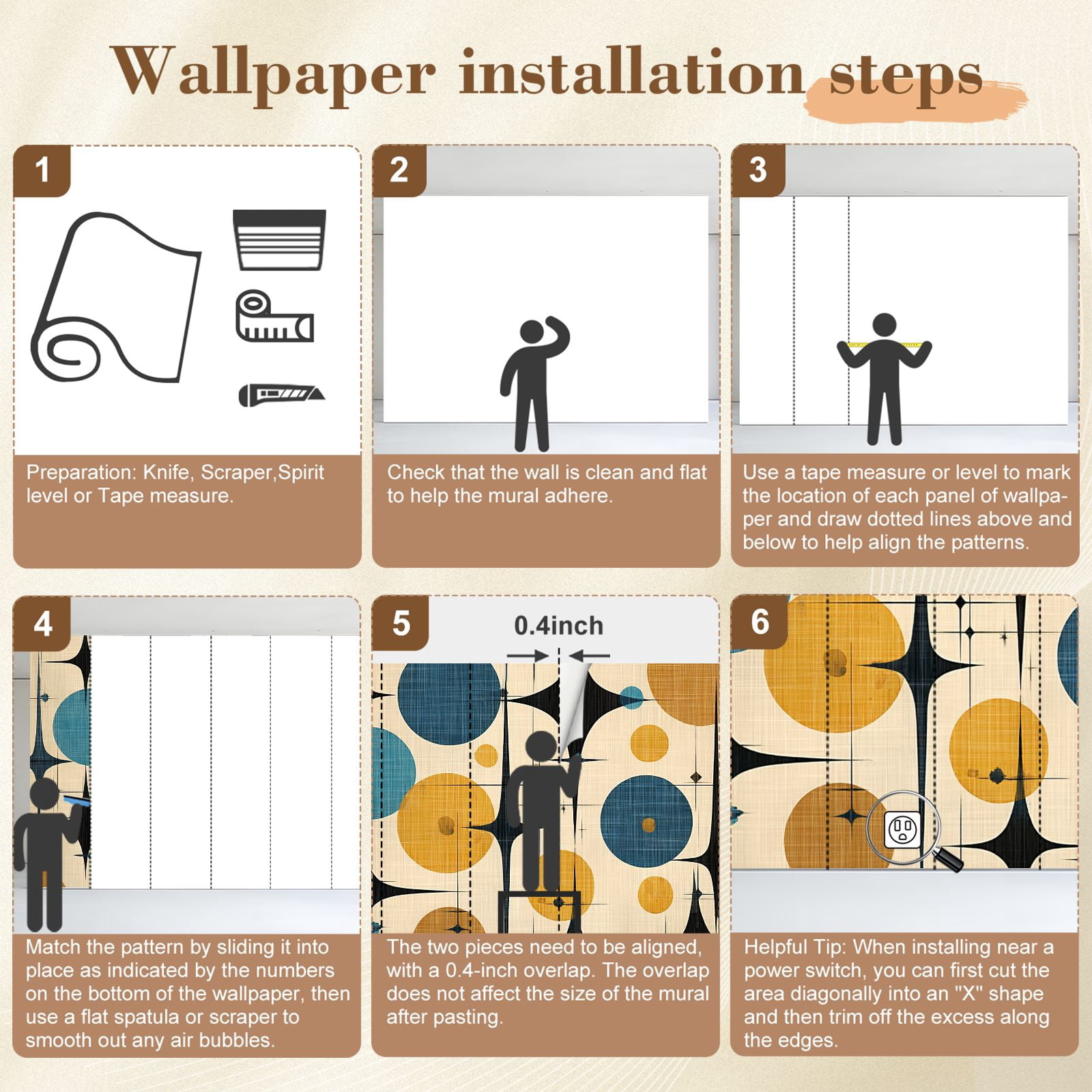 Wallpaper installation steps

1

Preparation: Knife, Scraper,Spirit level or Tape measure.

2

Check that the wall is clean and flat to help the mural adhere.

3

Use a tape measure or level to mark the location of each panel of wallpaper and draw dotted lines above and below to help align the patterns.

4

Match the pattern by sliding it into place as indicated by the numbers on the bottom of the wallpaper, then use a flat spatula or scraper to smooth out any air bubbles.

5

0.4inch

The two pieces need to be aligned, with a 0.4-inch overlap. The overlap does not affect the size of the mural after pasting.

6

Helpful Tip: When installing near a power switch, you can first cut the area diagonally into an "X" shape and then trim off the excess along the edges.