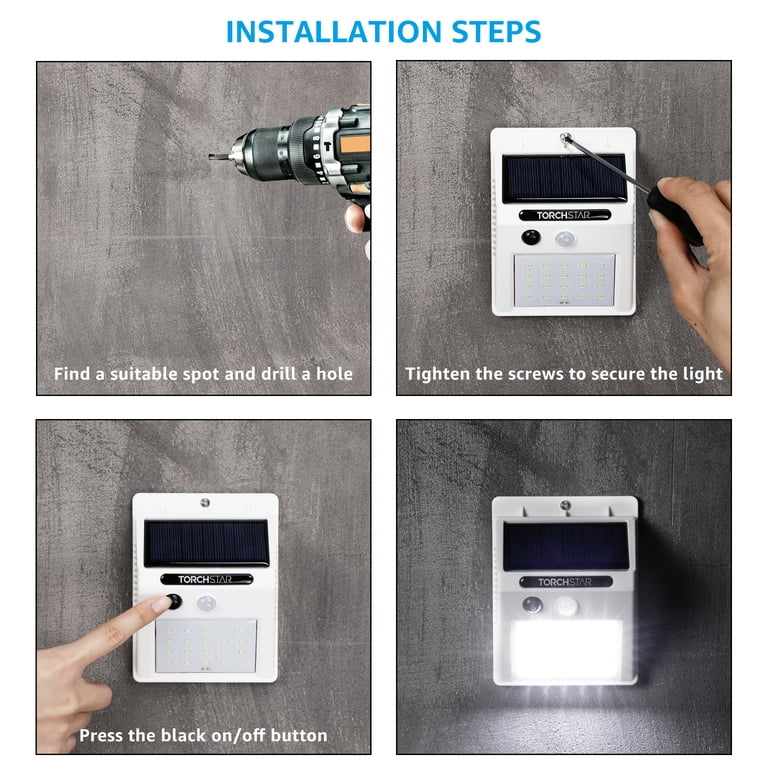 INSTALLATION STEPS

Find a suitable spot and drill a hole

TORCHSTAR

Tighten the screws to secure the light

TORCHSTAR

Press the black on/off button

TORCHSTAR