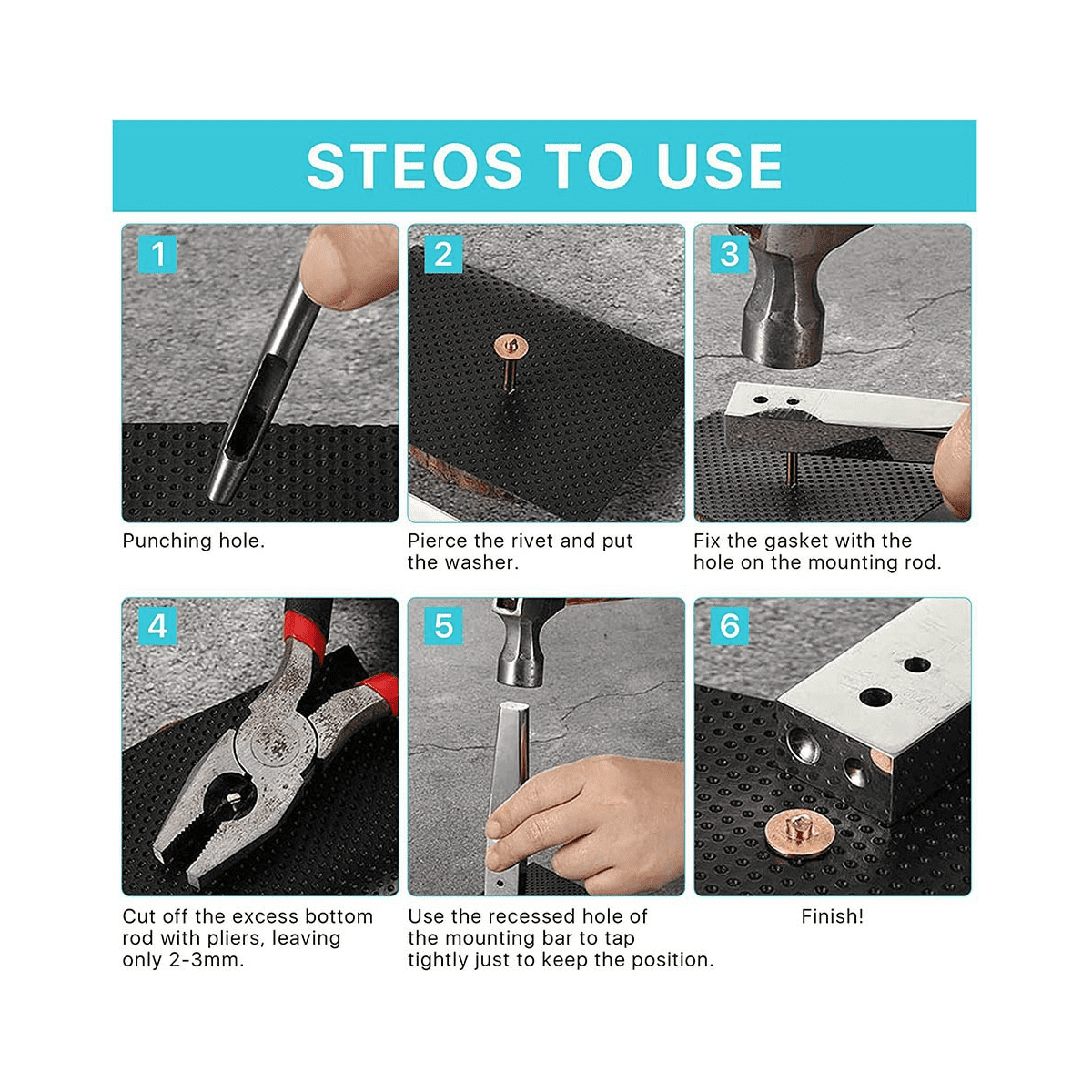 STEOS TO USE

1

Punching hole.

2

Pierce the rivet and put the washer.

3

Fix the gasket with the hole on the mounting rod.

4

Cut off the excess bottom rod with pliers, leaving only 2-3mm.

5

Use the recessed hole of the mounting bar to tap tightly just to keep the position.

6

Finish!