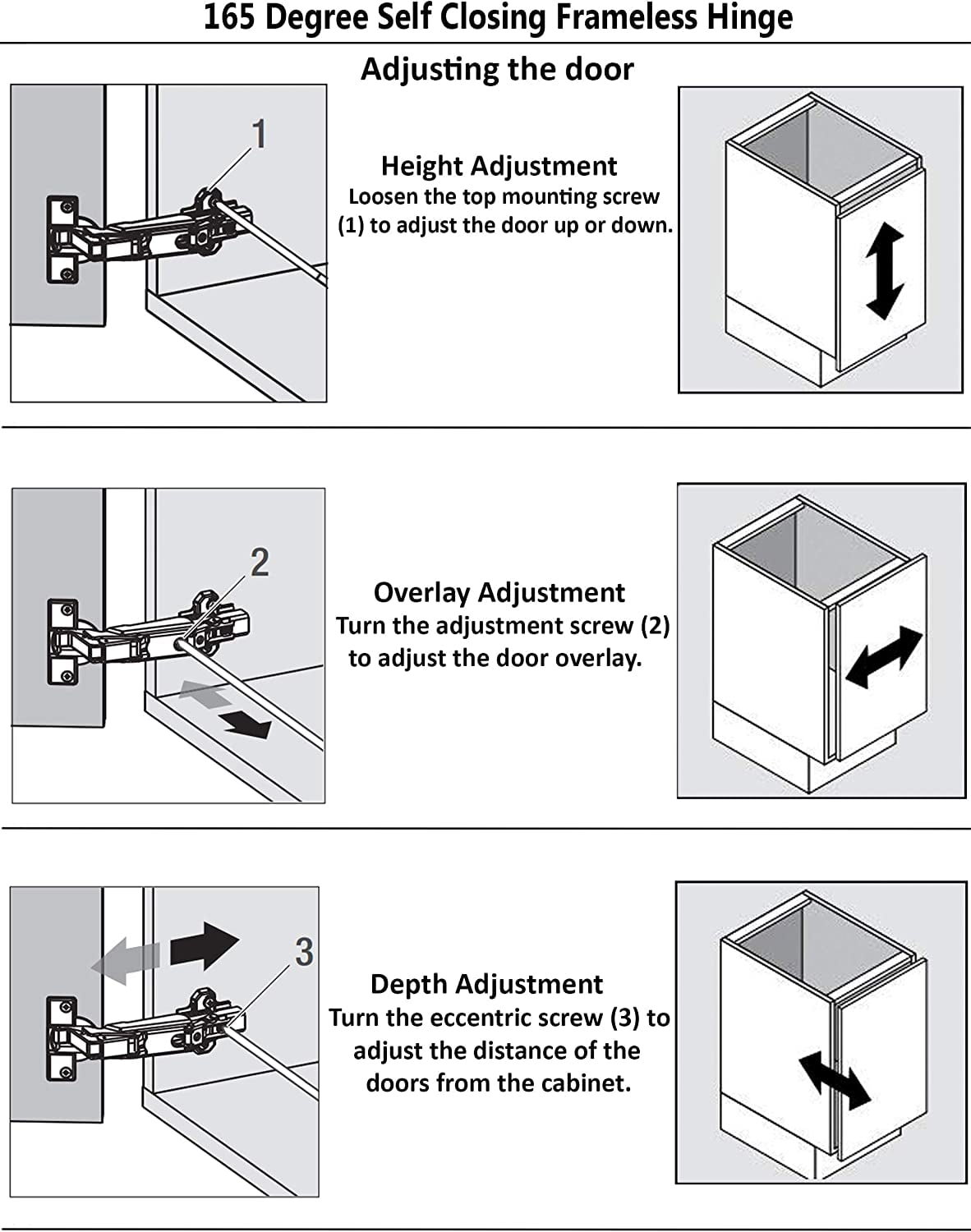 165 Degree Self Closing Frameless Hinge

Adjusting the door

1

Height Adjustment
Loosen the top mounting screw (1) to adjust the door up or down.

2

Overlay Adjustment
Turn the adjustment screw (2) to adjust the door overlay.

3

Depth Adjustment
Turn the eccentric screw (3) to adjust the distance of the doors from the cabinet.