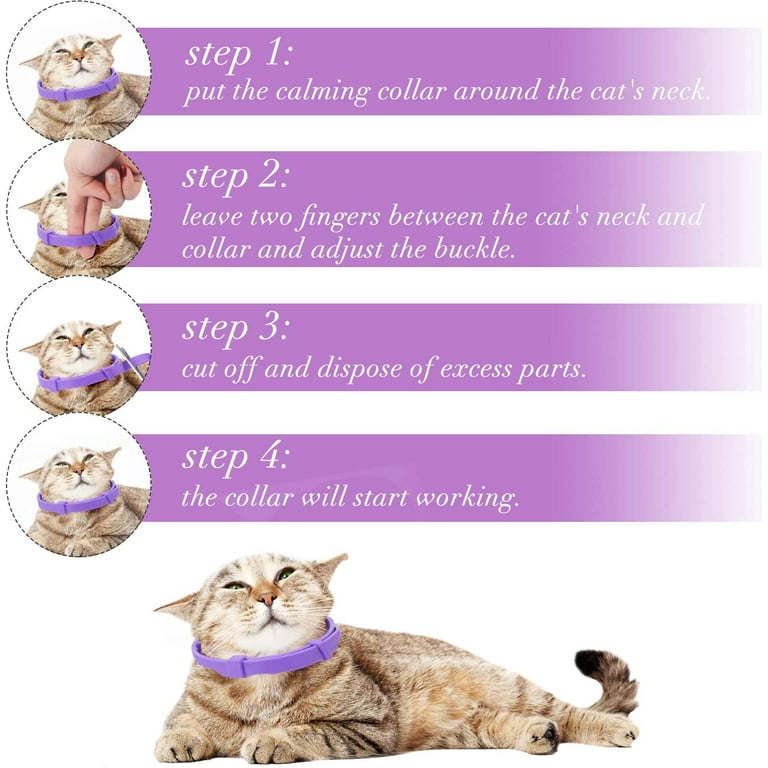 step 1:
put the calming collar around the cat's neck.

step 2:
leave two fingers between the cat's neck and collar and adjust the buckle.

step 3:
cut off and dispose of excess parts.

step 4:
the collar will start working.