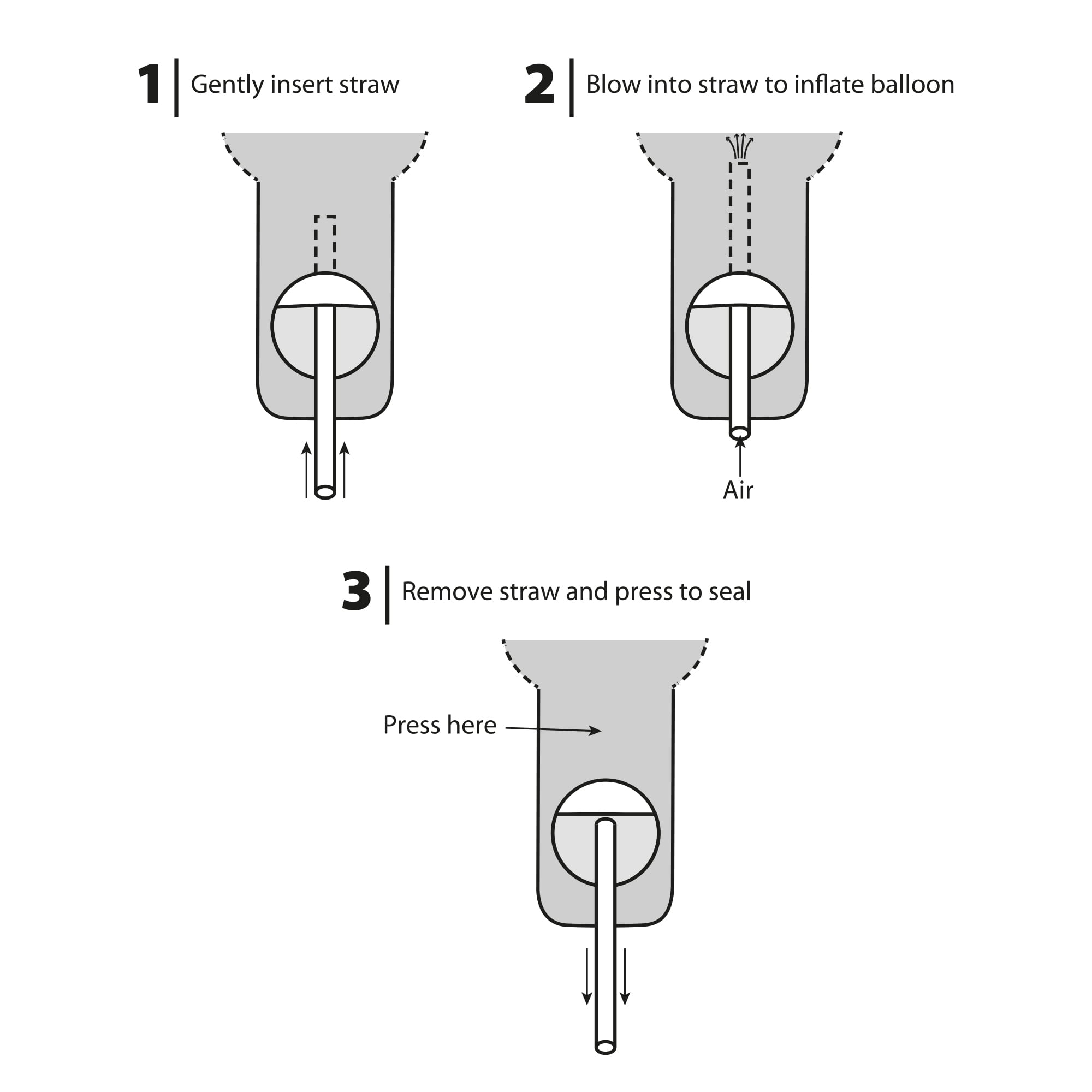 1 Gently insert straw

2 Blow into straw to inflate balloon

Air

3 Remove straw and press to seal

Press here