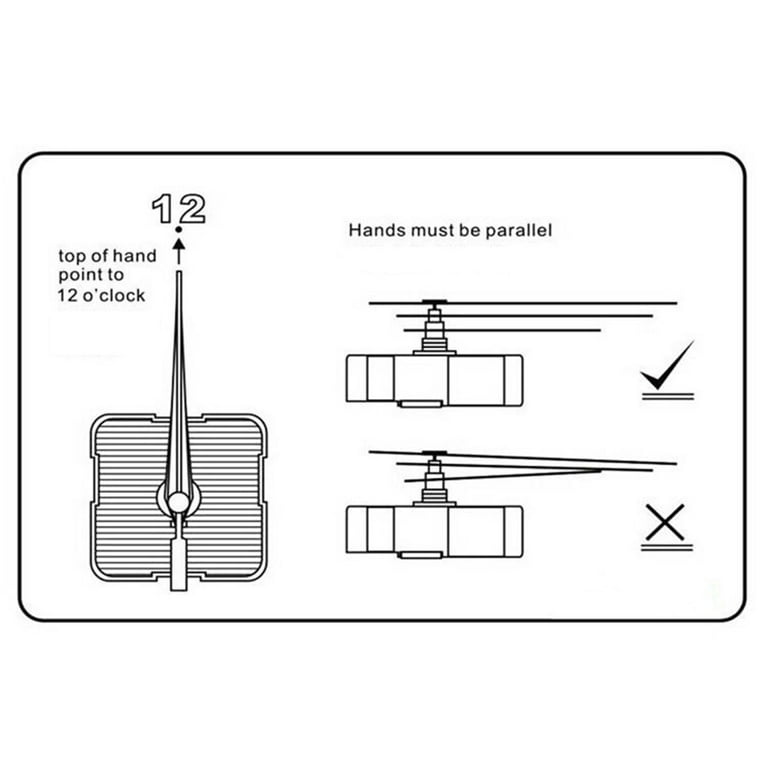 12

top of hand point to 12 o'clock

Hands must be parallel