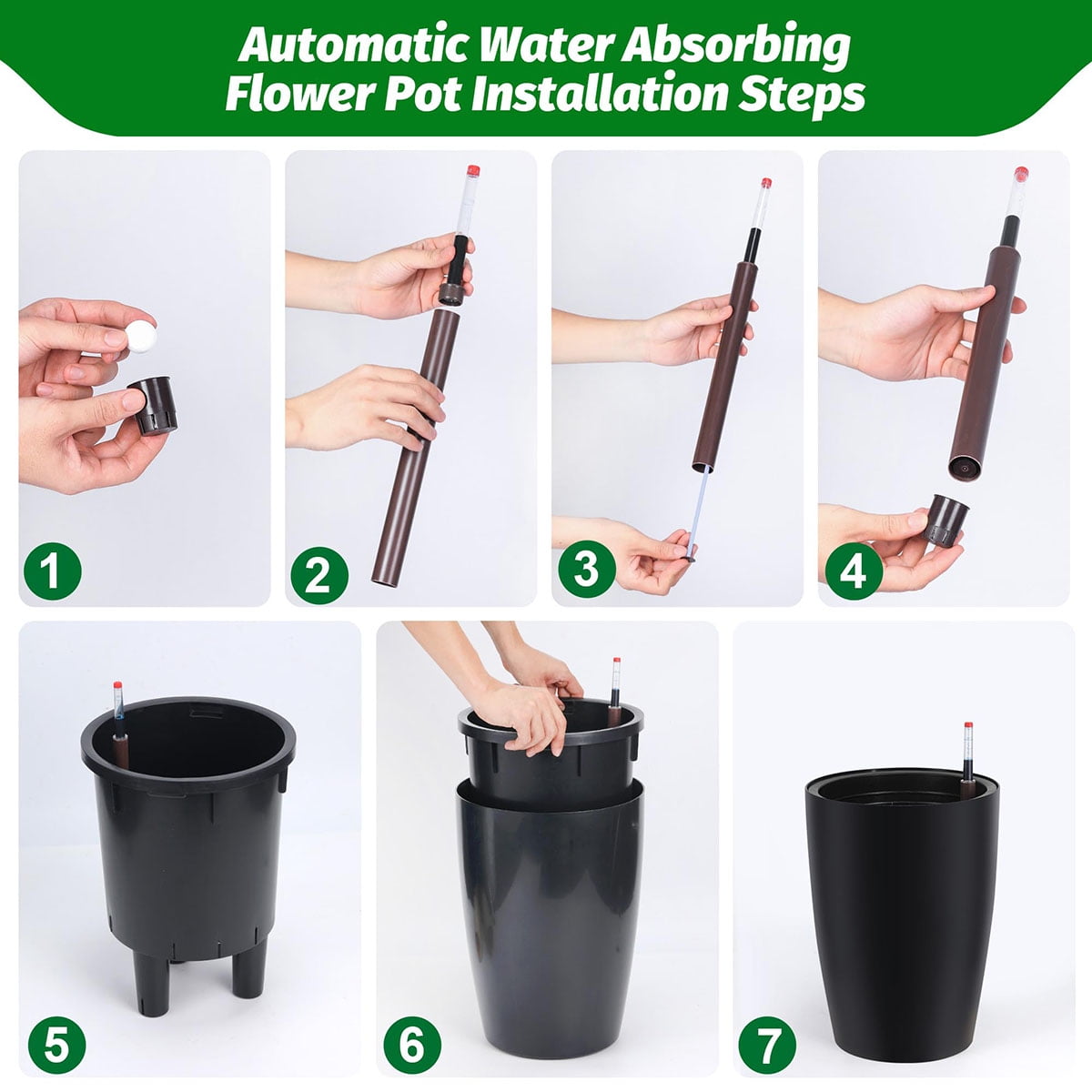 Automatic Water Absorbing Flower Pot Installation Steps

1

2

3

4

5

6

7