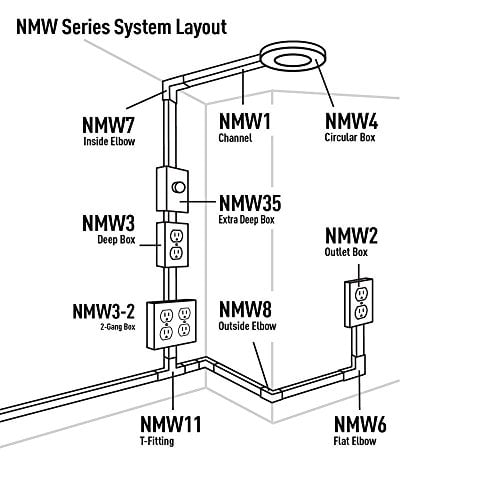 NMW Series System Layout

NMW7
Inside Elbow

NMW1
Channel

NMW4
Circular Box

NMW35
Extra Deep Box

NMW3
Deep Box

NMW2
Outlet Box

NMW3-2
2-Gang Box

NMW8
Outside Elbow

NMW11
T-Fitting

NMW6
Flat Elbow